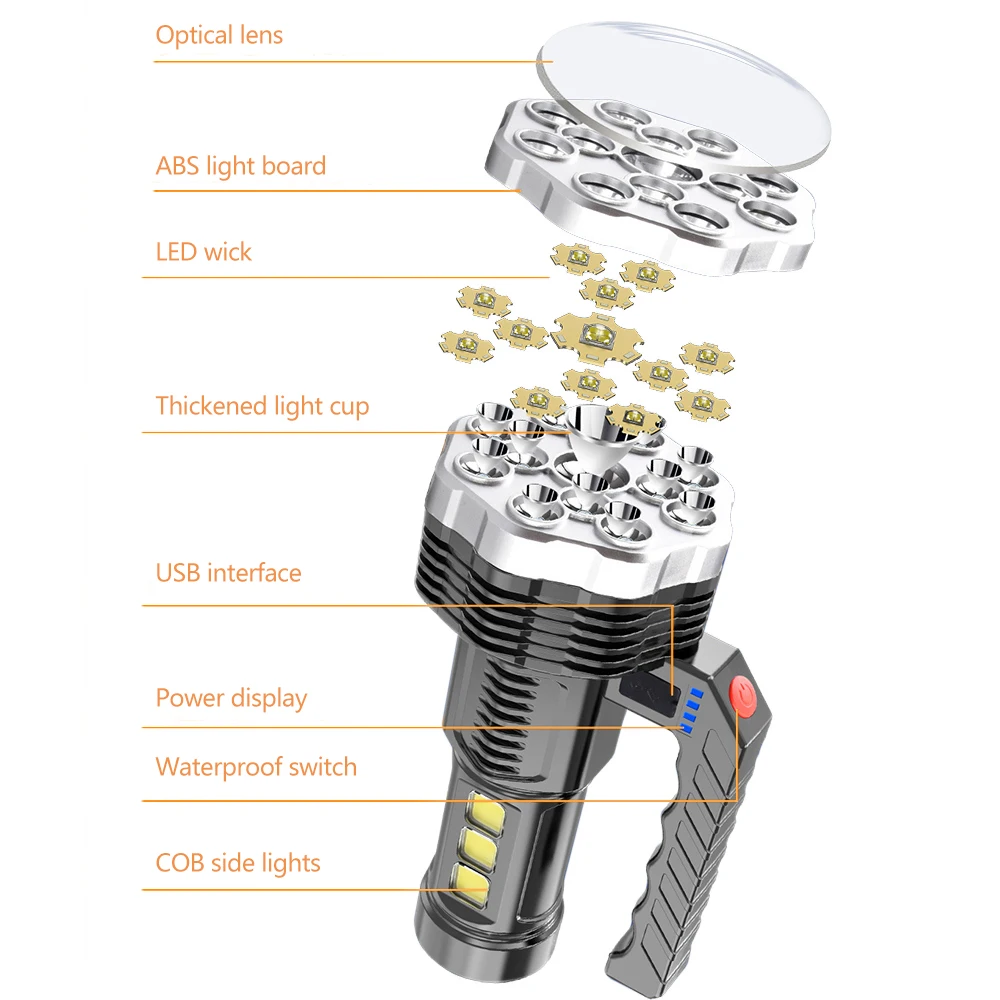 Optical lens

ABS light board

LED wick

Thickened light cup

USB interface

Power display

Waterproof switch

COB side lights