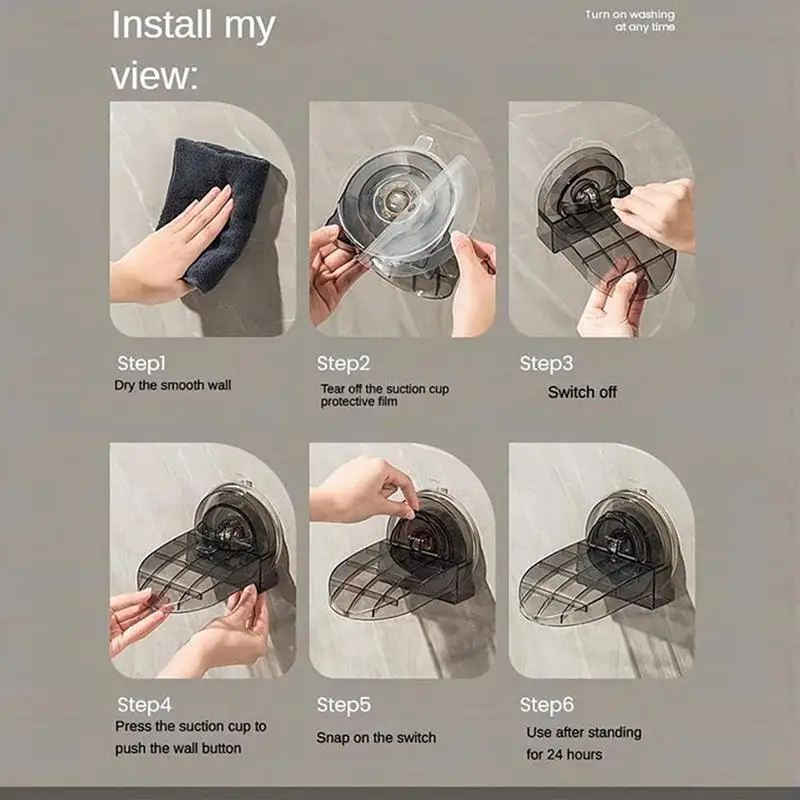 Install my view:

Turn on washing at any time

Step1
Dry the smooth wall

Step2
Tear off the suction cup protective film

Step3
Switch off

Step4
Press the suction cup to push the wall button

Step5
Snap on the switch

Step6
Use after standing for 24 hours