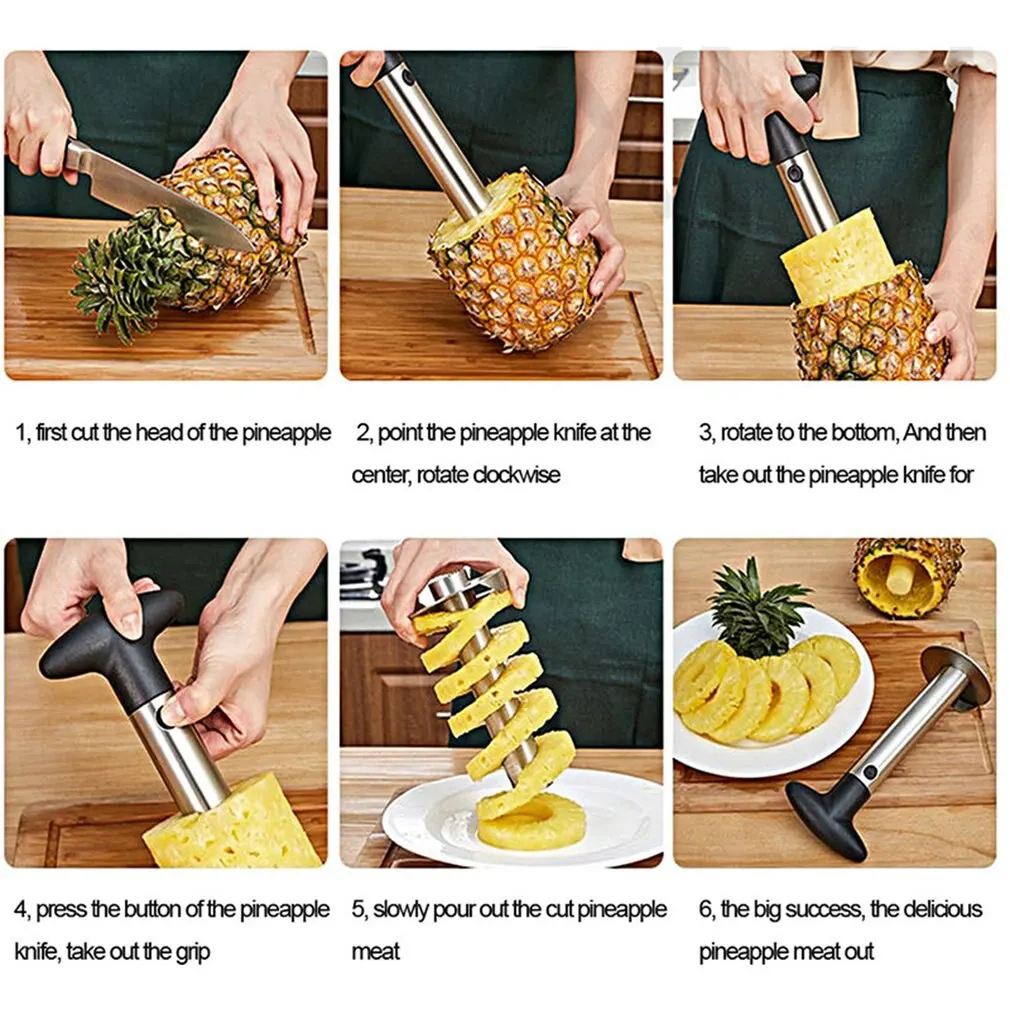 1, first cut the head of the pineapple

2, point the pineapple knife at the center, rotate clockwise

3, rotate to the bottom, And then take out the pineapple knife for

4, press the button of the pineapple knife, take out the grip

5, slowly pour out the cut pineapple meat

6, the big success, the delicious pineapple meat out