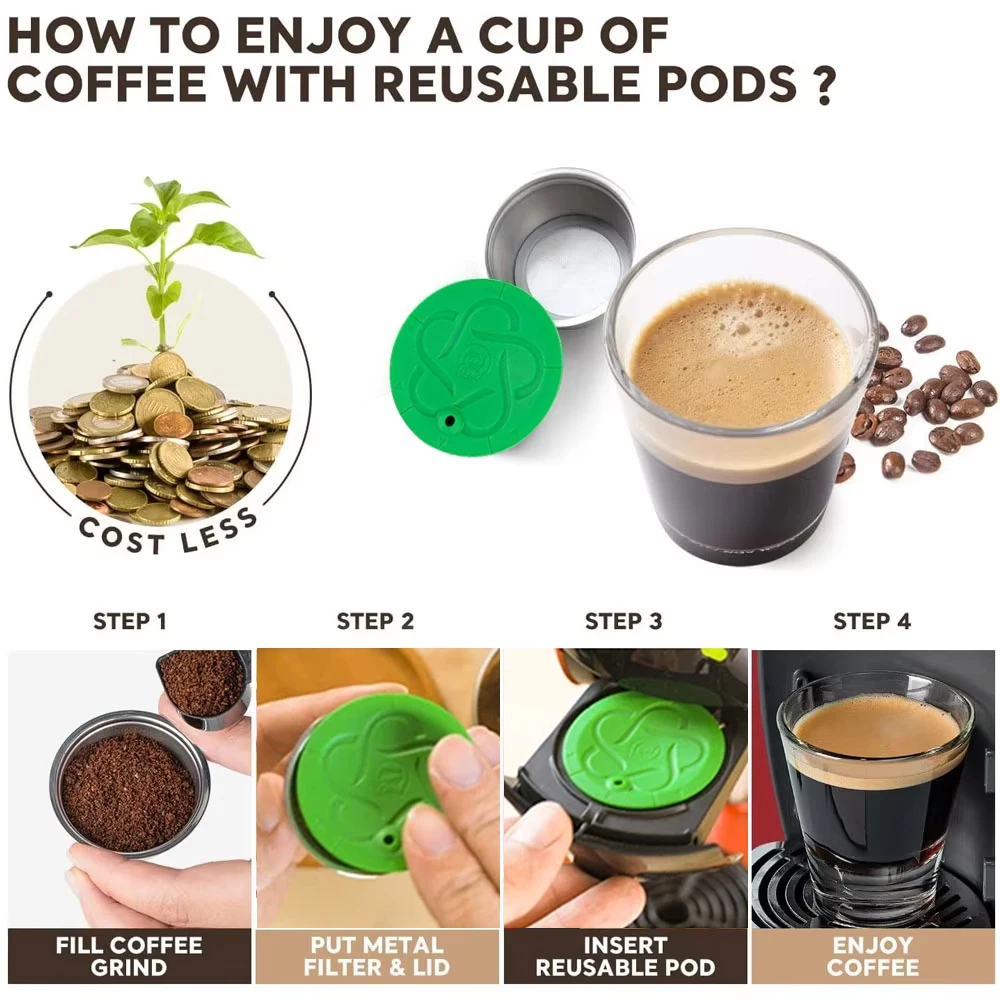 HOW TO ENJOY A CUP OF COFFEE WITH REUSABLE PODS ?

COST LESS

STEP 1

STEP 2

STEP 3

STEP 4

FILL COFFEE GRIND

PUT METAL FILTER & LID

INSERT REUSABLE POD

ENJOY COFFEE