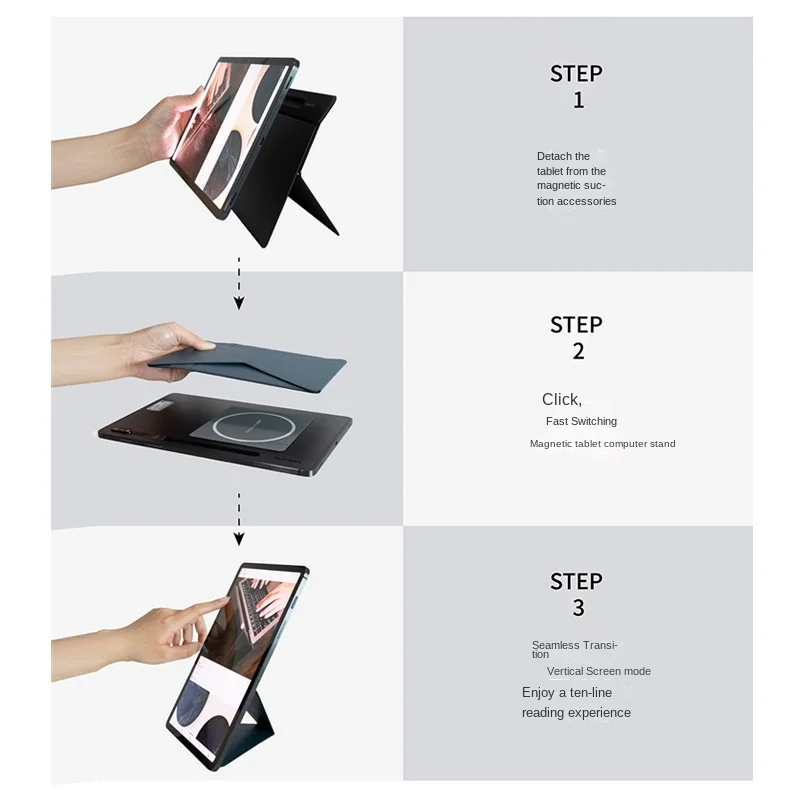 STEP
1

Detach the tablet from the magnetic suction accessories

STEP
2

Click,

Fast Switching

Magnetic tablet computer stand

STEP
3

Seamless Transition

Vertical Screen mode

Enjoy a ten-line reading experience