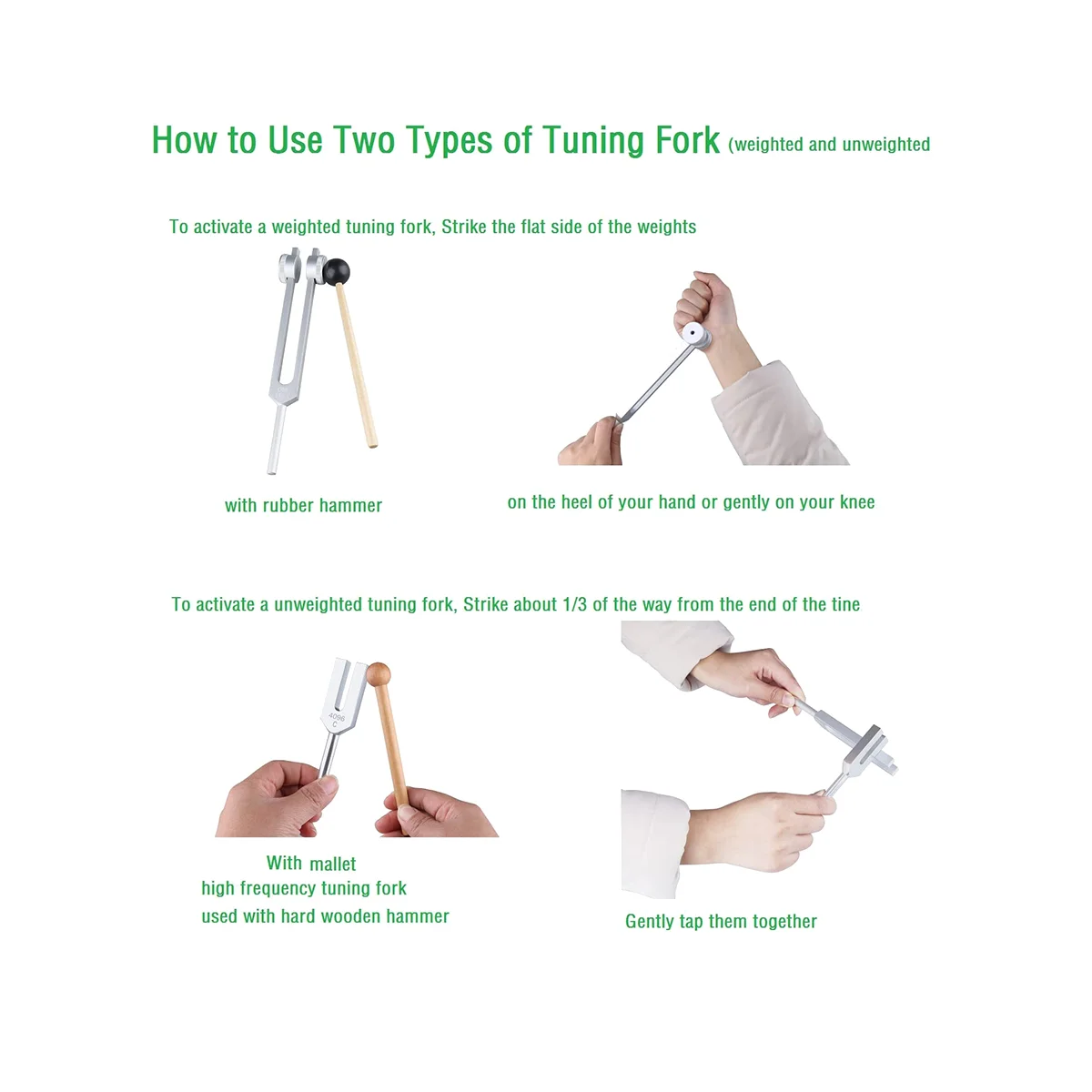 How to Use Two Types of Tuning Fork (weighted and unweighted

To activate a weighted tuning fork, Strike the flat side of the weights

with rubber hammer

on the heel of your hand or gently on your knee

To activate a unweighted tuning fork, Strike about 1/3 of the way from the end of the tine

4096 C

With mallet
high frequency tuning fork
used with hard wooden hammer

Gently tap them together