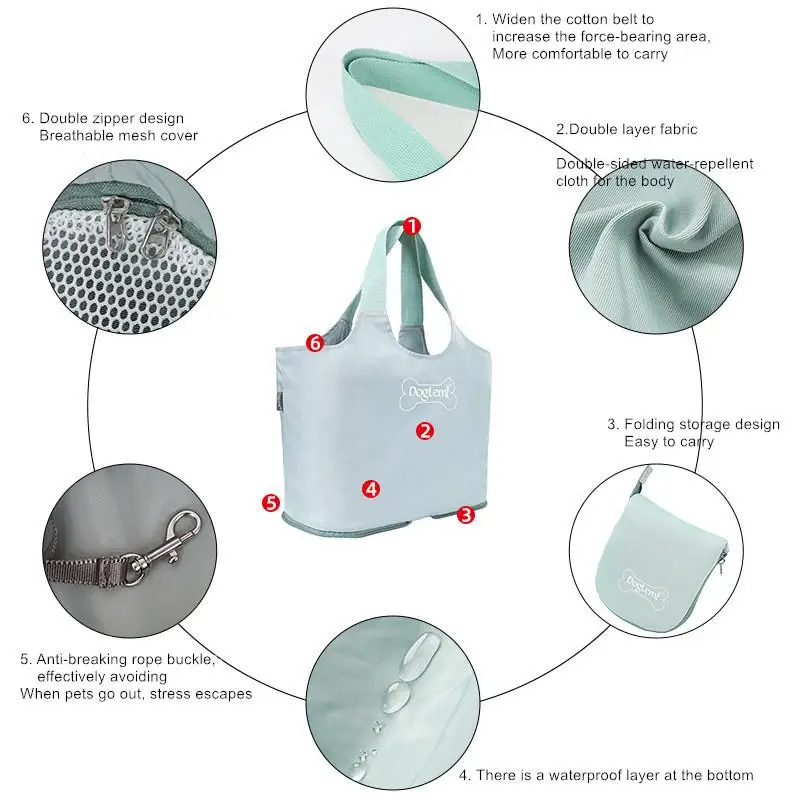 1. Widen the cotton belt to increase the force-bearing area, More comfortable to carry

6. Double zipper design
Breathable mesh cover

2.Double layer fabric

Double-sided water-repellent cloth for the body

1

6

Dogtemi

2

4

5

3

3. Folding storage design
Easy to carry

Dogtemi

5. Anti-breaking rope buckle, effectively avoiding
When pets go out, stress escapes

4. There is a waterproof layer at the bottom