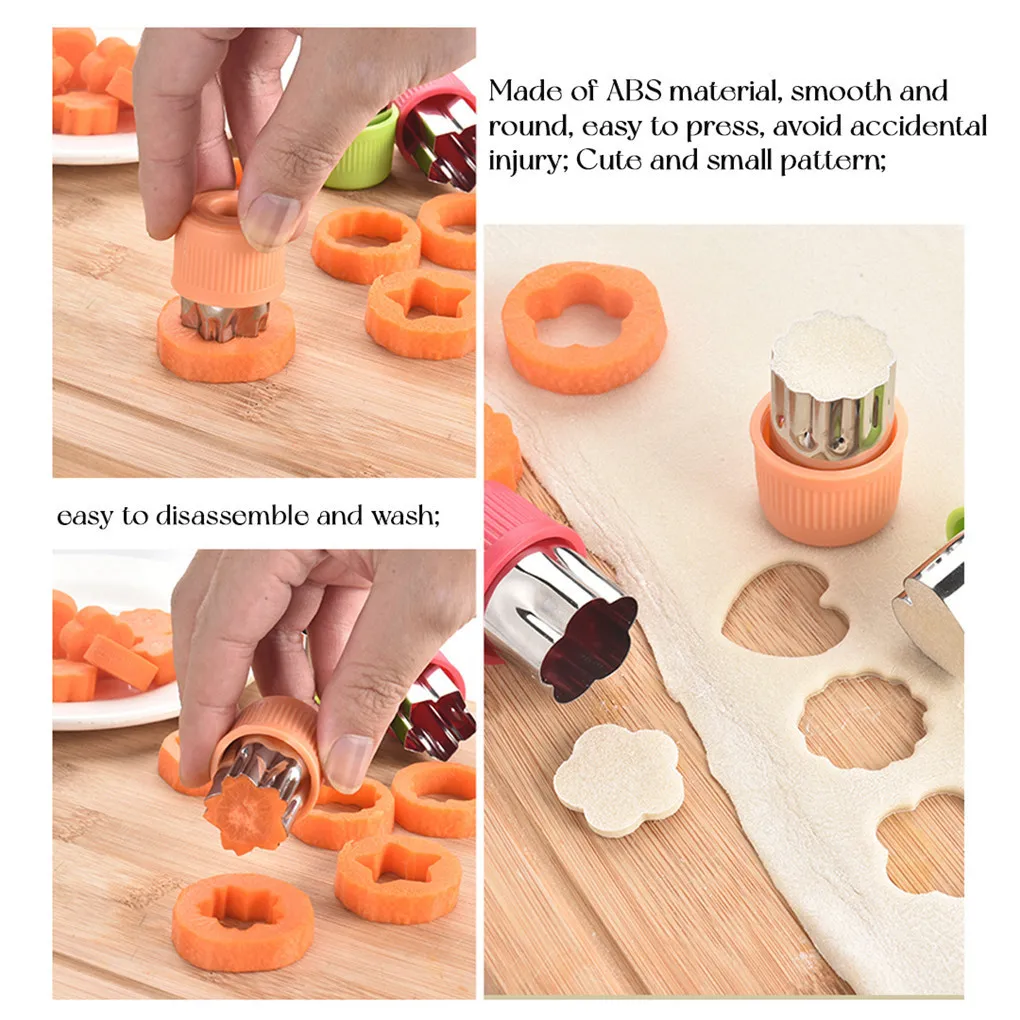 Made of ABS material, smooth and round, easy to press, avoid accidental injury; Cute and small pattern;

easy to disassemble and wash;