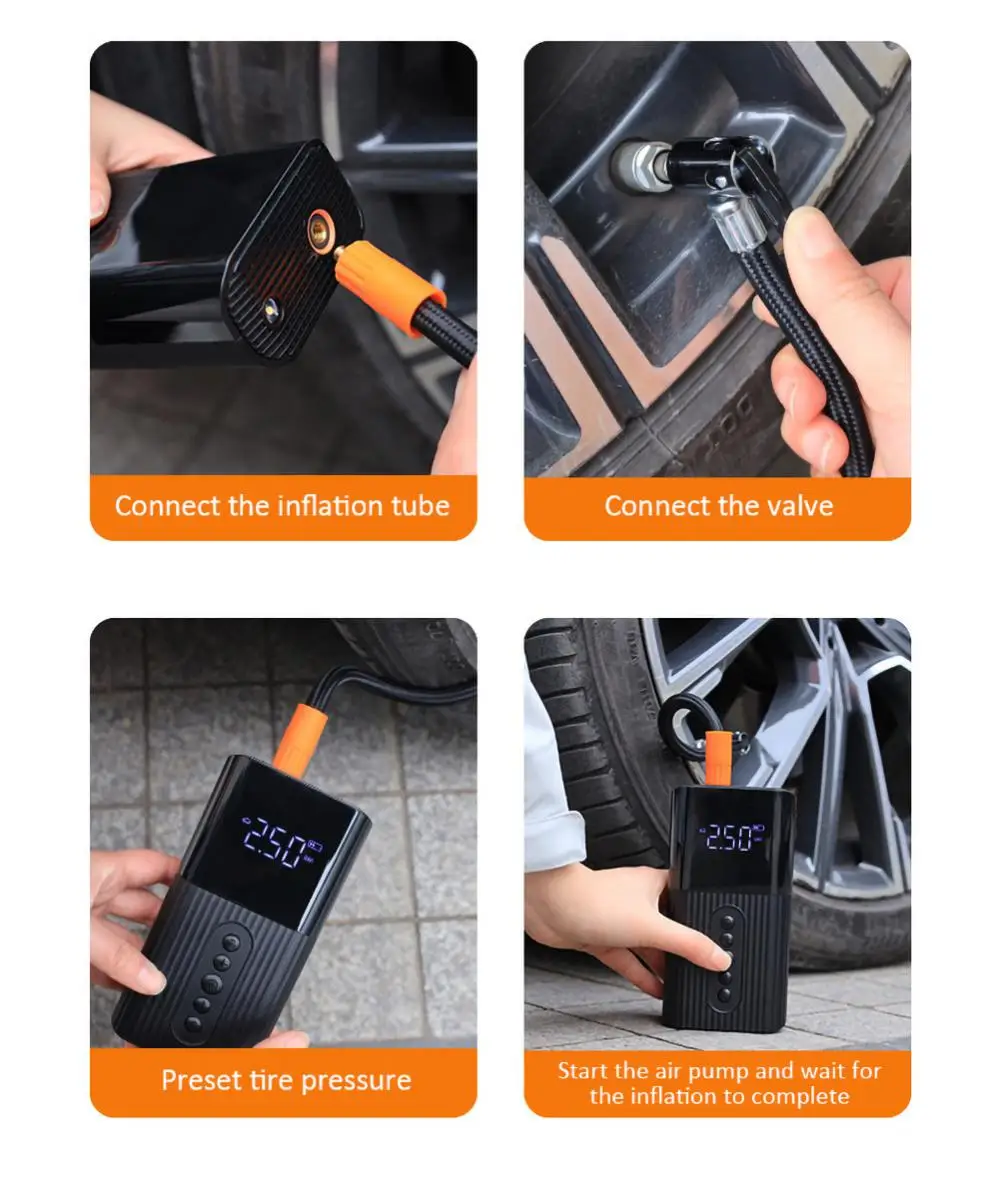 Connect the inflation tube

Connect the valve

2.50

Preset tire pressure

2.50

Start the air pump and wait for the inflation to complete