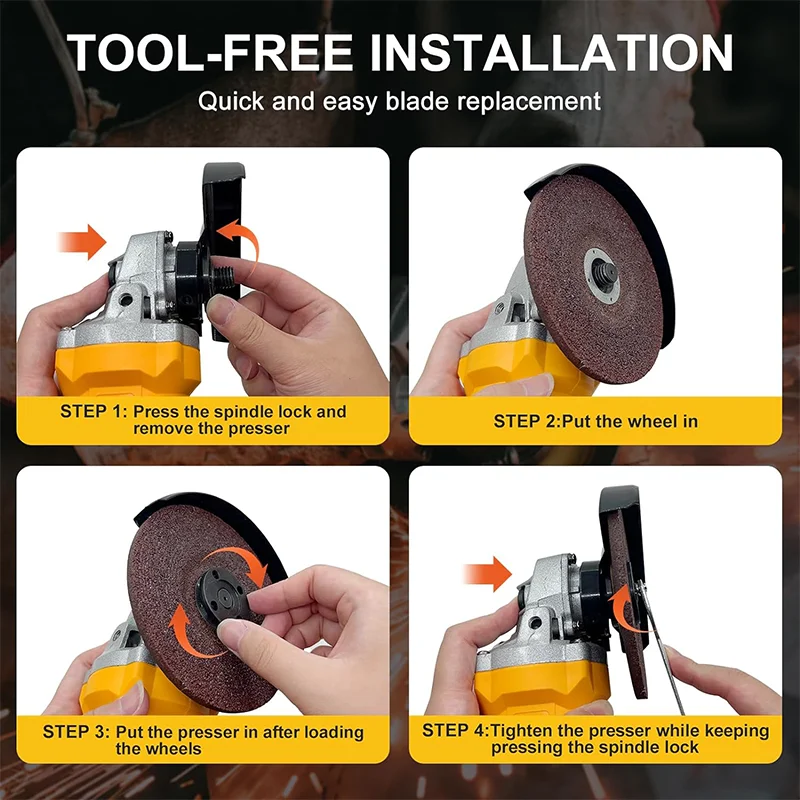 TOOL-FREE INSTALLATION

Quick and easy blade replacement

STEP 1: Press the spindle lock and remove the presser

STEP 2:Put the wheel in

STEP 3: Put the presser in after loading the wheels

STEP 4:Tighten the presser while keeping pressing the spindle lock