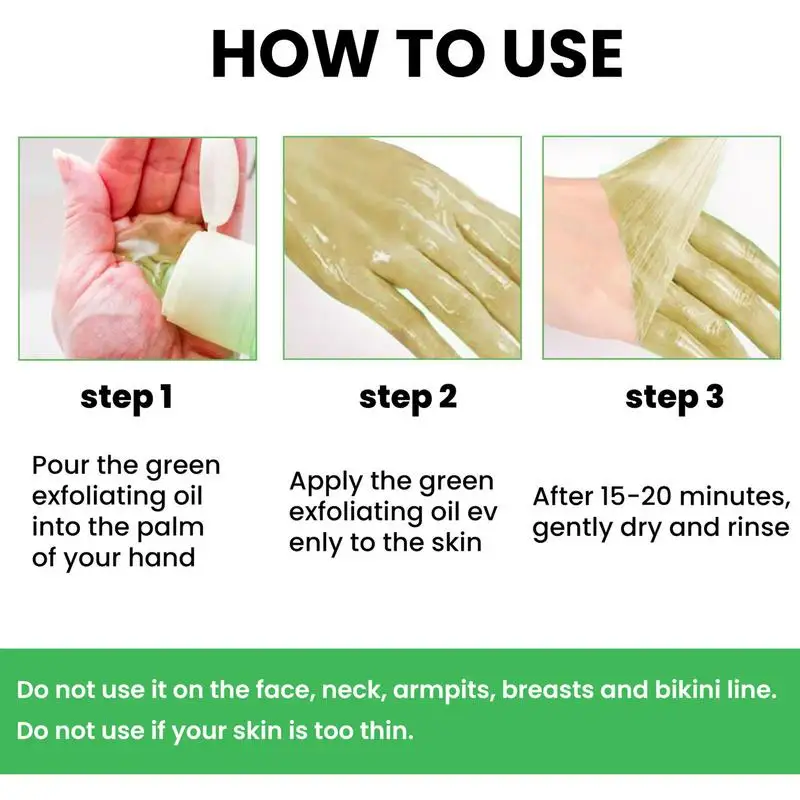 HOW TO USE

step 1

Pour the green exfoliating oil into the palm of your hand

step 2

Apply the green exfoliating oil ev enly to the skin

step 3

After 15-20 minutes, gently dry and rinse

Do not use it on the face, neck, armpits, breasts and bikini line.
Do not use if your skin is too thin.