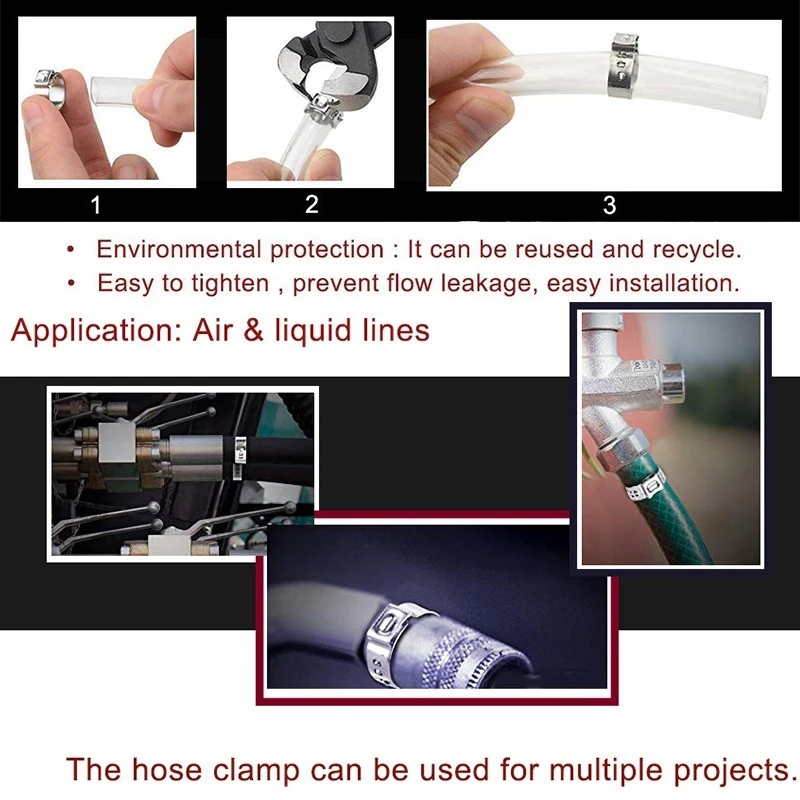 1

2

3

• Environmental protection : It can be reused and recycle.
• Easy to tighten , prevent flow leakage, easy installation.

Application: Air & liquid lines

The hose clamp can be used for multiple projects.