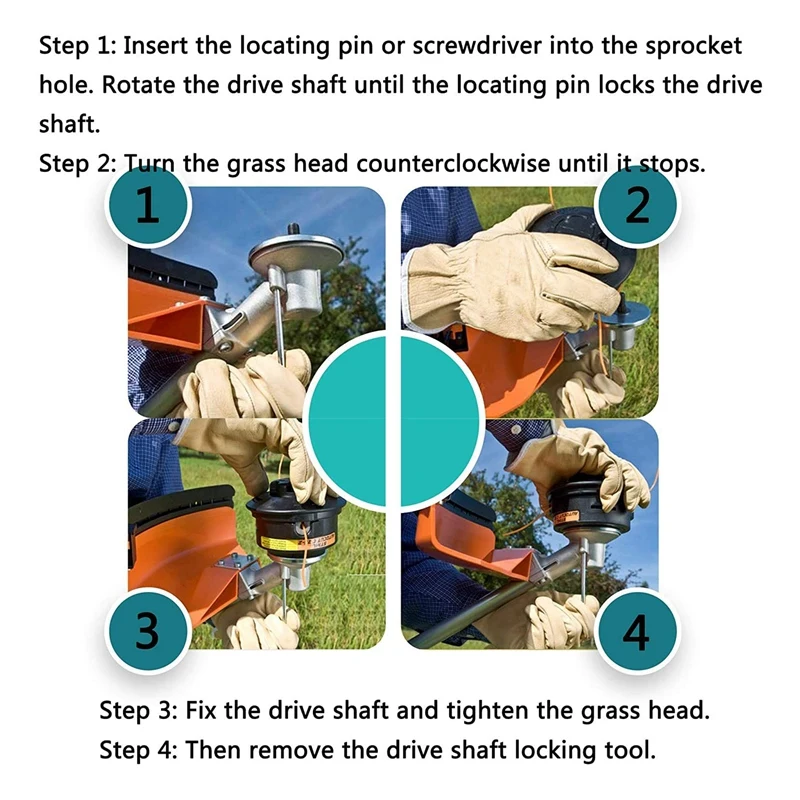 Step 1: Insert the locating pin or screwdriver into the sprocket hole. Rotate the drive shaft until the locating pin locks the drive shaft.
Step 2: Turn the grass head counterclockwise until it stops.

1

2

3

4

Step 3: Fix the drive shaft and tighten the grass head.
Step 4: Then remove the drive shaft locking tool.