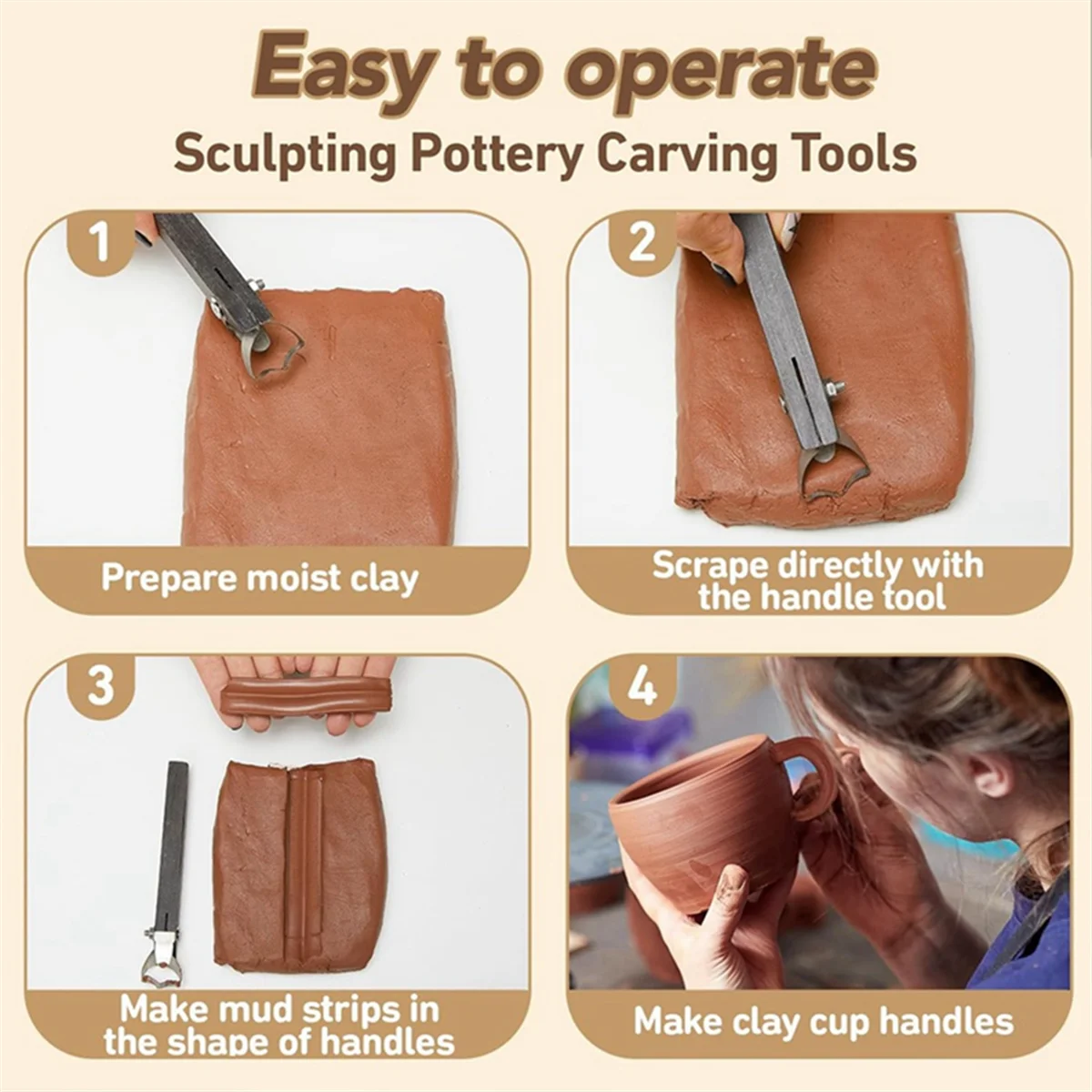 Easy to operate
Sculpting Pottery Carving Tools

1
Prepare moist clay

2
Scrape directly with the handle tool

3
Make mud strips in the shape of handles

4
Make clay cup handles