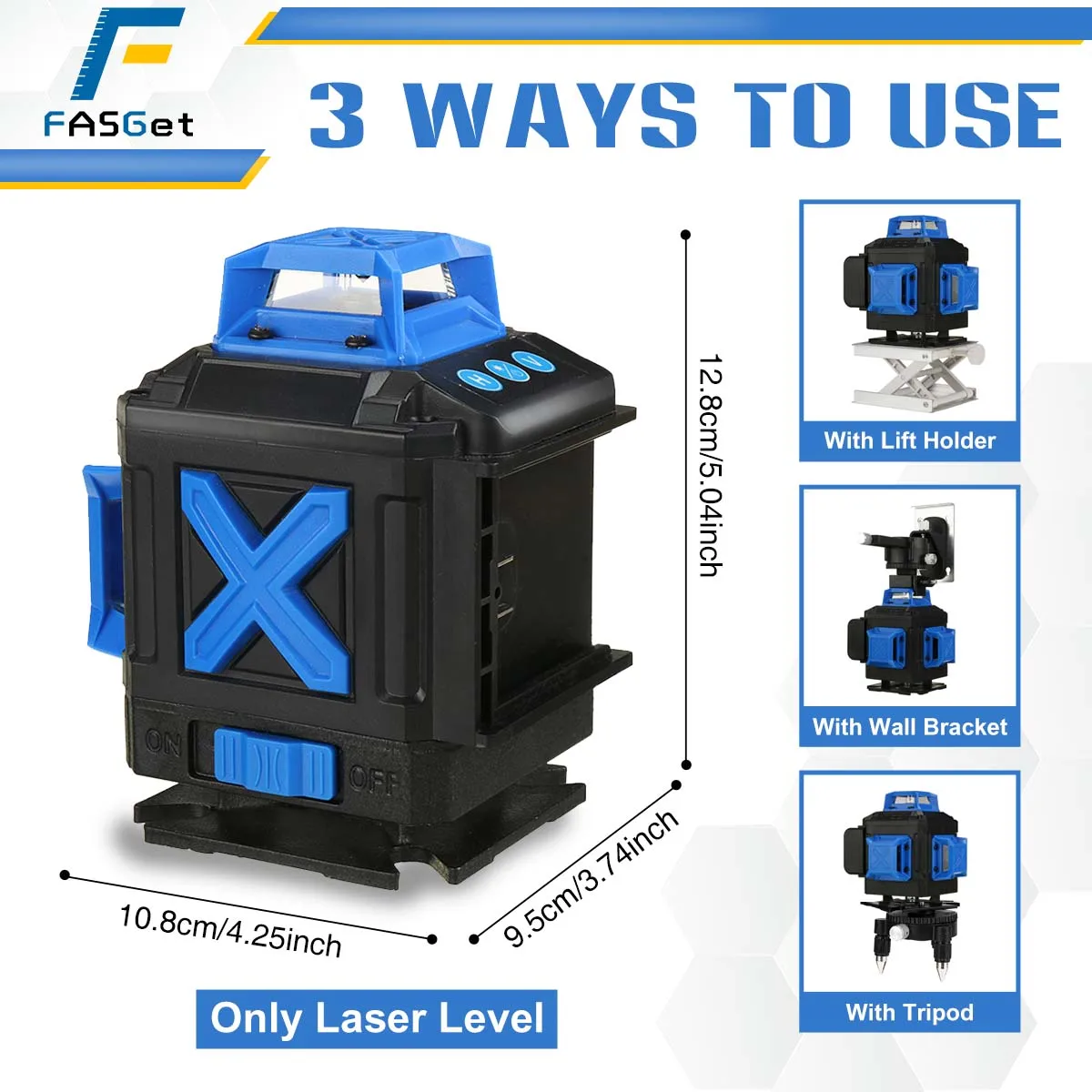 FASGet

3 WAYS TO USE

12.8cm/5.04inch

ON

OFF

10.8cm/4.25inch

9.5cm/3.74inch

Only Laser Level

With Lift Holder

With Wall Bracket

With Tripod