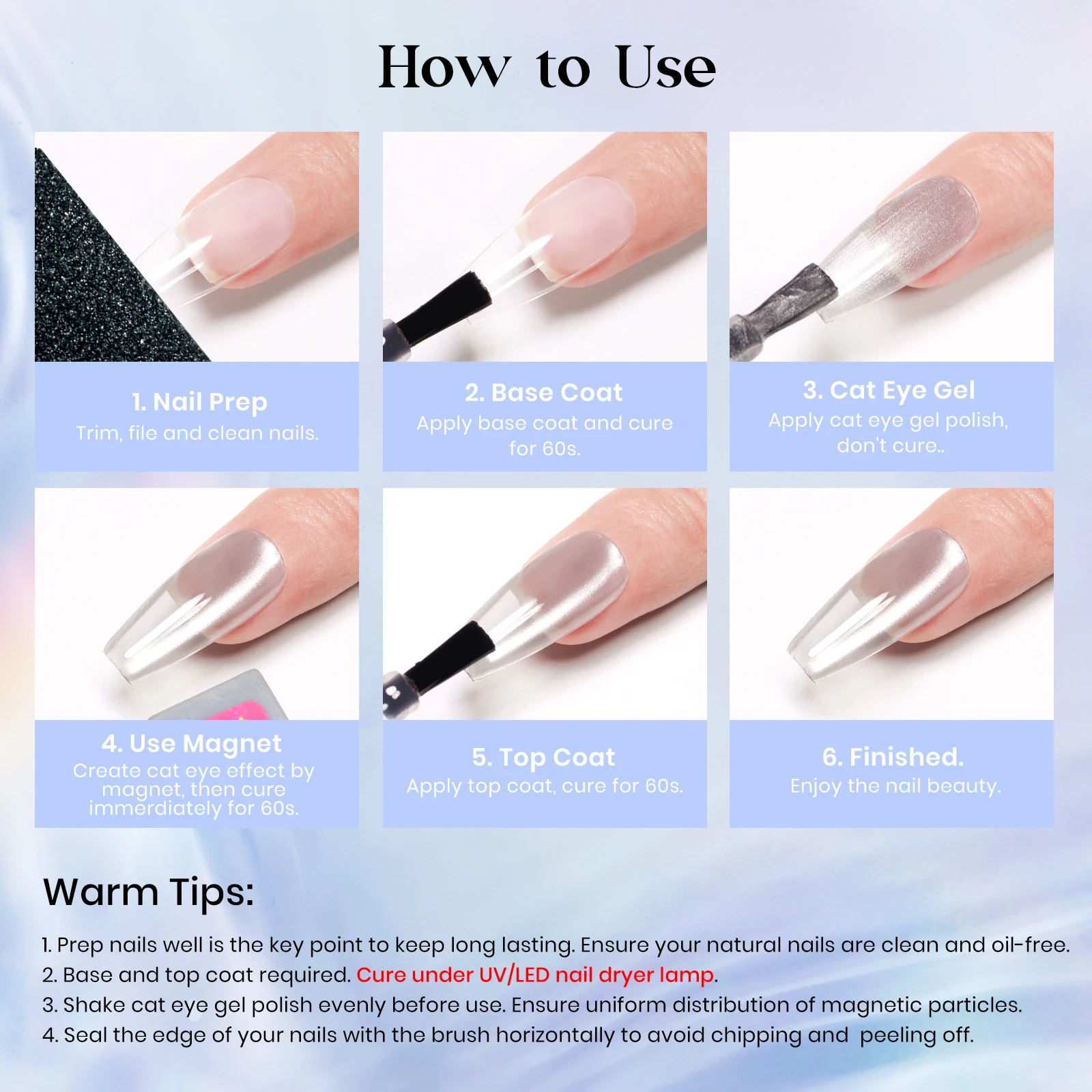 How to Use

1. Nail Prep
Trim, file and clean nails.

2. Base Coat
Apply base coat and cure for 60s.

3. Cat Eye Gel
Apply cat eye gel polish, don't cure..

4. Use Magnet
Create cat eye effect by magnet, then cure immerdiately for 60s.

5. Top Coat
Apply top coat, cure for 60s.

6. Finished.
Enjoy the nail beauty.

Warm Tips:

1. Prep nails well is the key point to keep long lasting. Ensure your natural nails are clean and oil-free.
2. Base and top coat required. Cure under UV/LED nail dryer lamp.
3. Shake cat eye gel polish evenly before use. Ensure uniform distribution of magnetic particles.
4. Seal the edge of your nails with the brush horizontally to avoid chipping and peeling off.