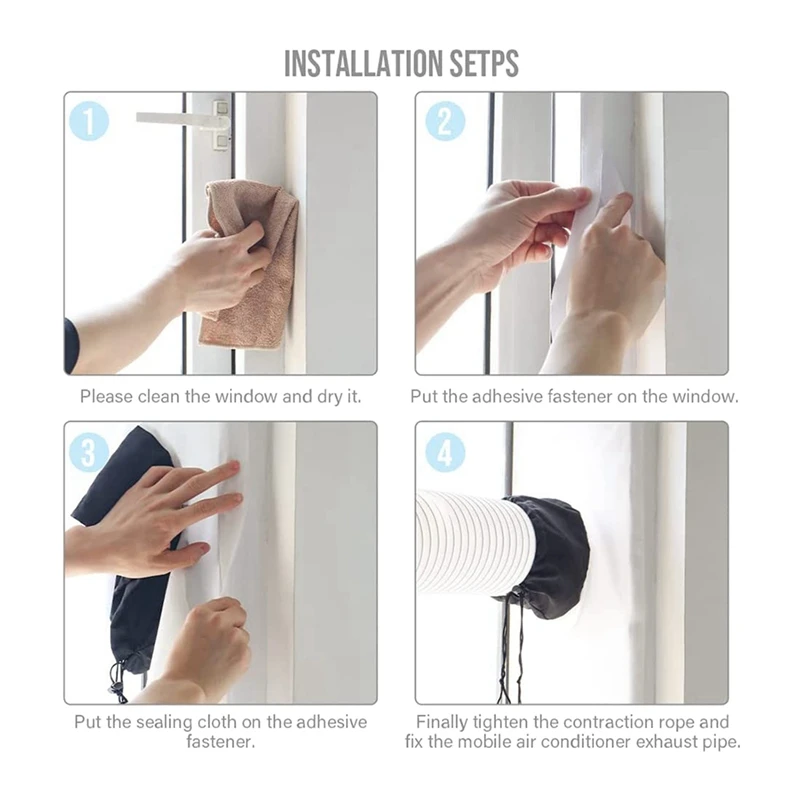 INSTALLATION SETPS

1

Please clean the window and dry it.

2

Put the adhesive fastener on the window.

3

Put the sealing cloth on the adhesive fastener.

4

Finally tighten the contraction rope and fix the mobile air conditioner exhaust pipe.