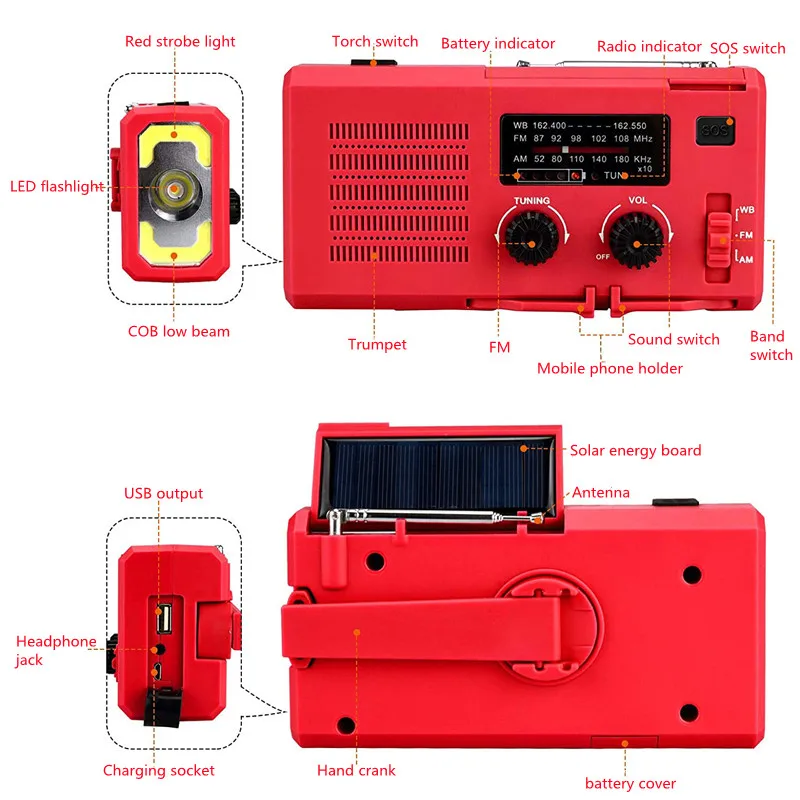 Red strobe light

Torch switch

Battery indicator

Radio indicator

SOS switch

LED flashlight

WB 162.400 – – – – – 162.550
FM 87 92 98 102 108 MHz
AM 52 80 110 140 180 KHz
x10
TUN

SOS

TUNING

VOL

OFF

WB
FM
AM

COB low beam

Trumpet

FM

Sound switch

Band switch

Mobile phone holder

Solar energy board

Antenna

USB output

Headphone jack

Charging socket

Hand crank

battery cover