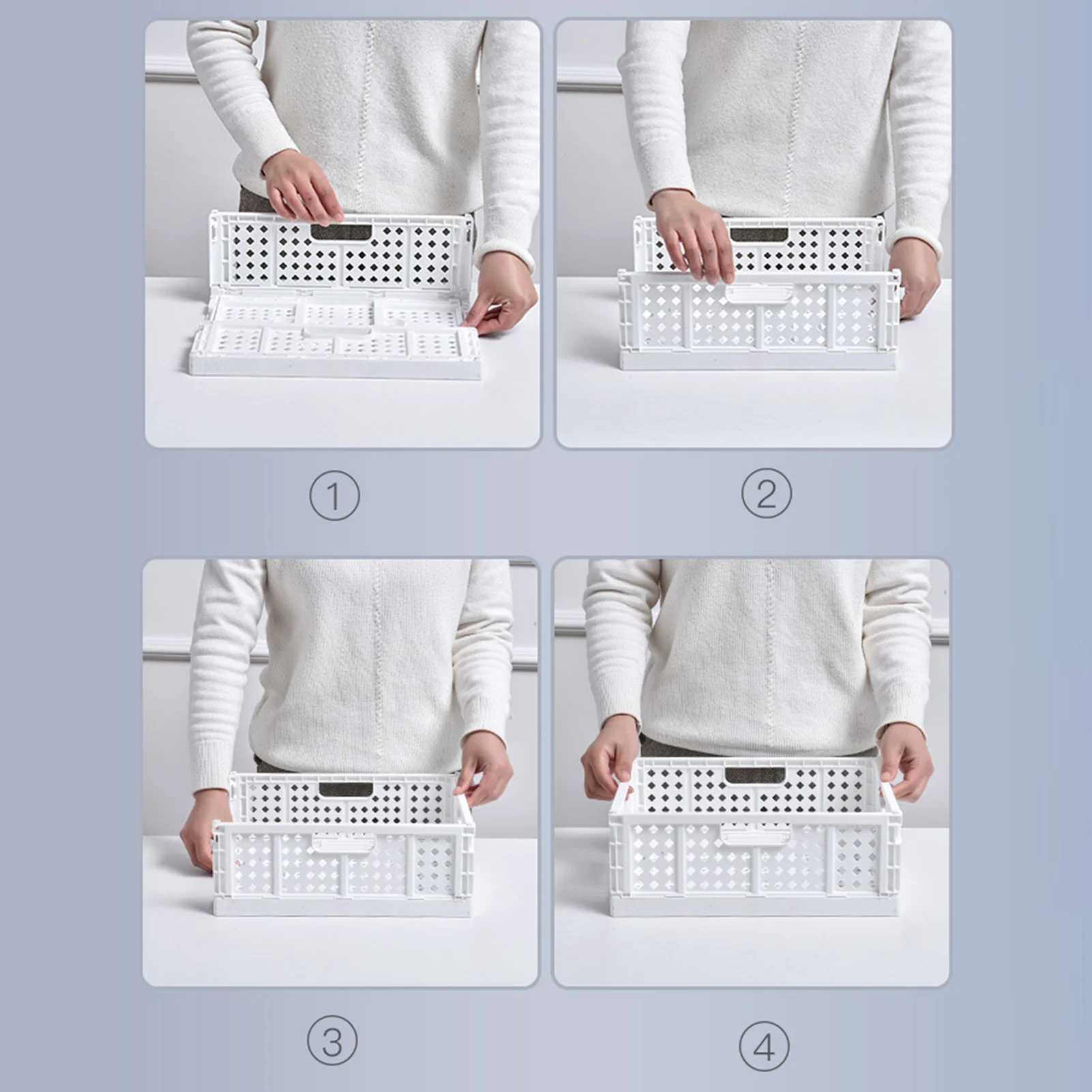 ①

②

③

④