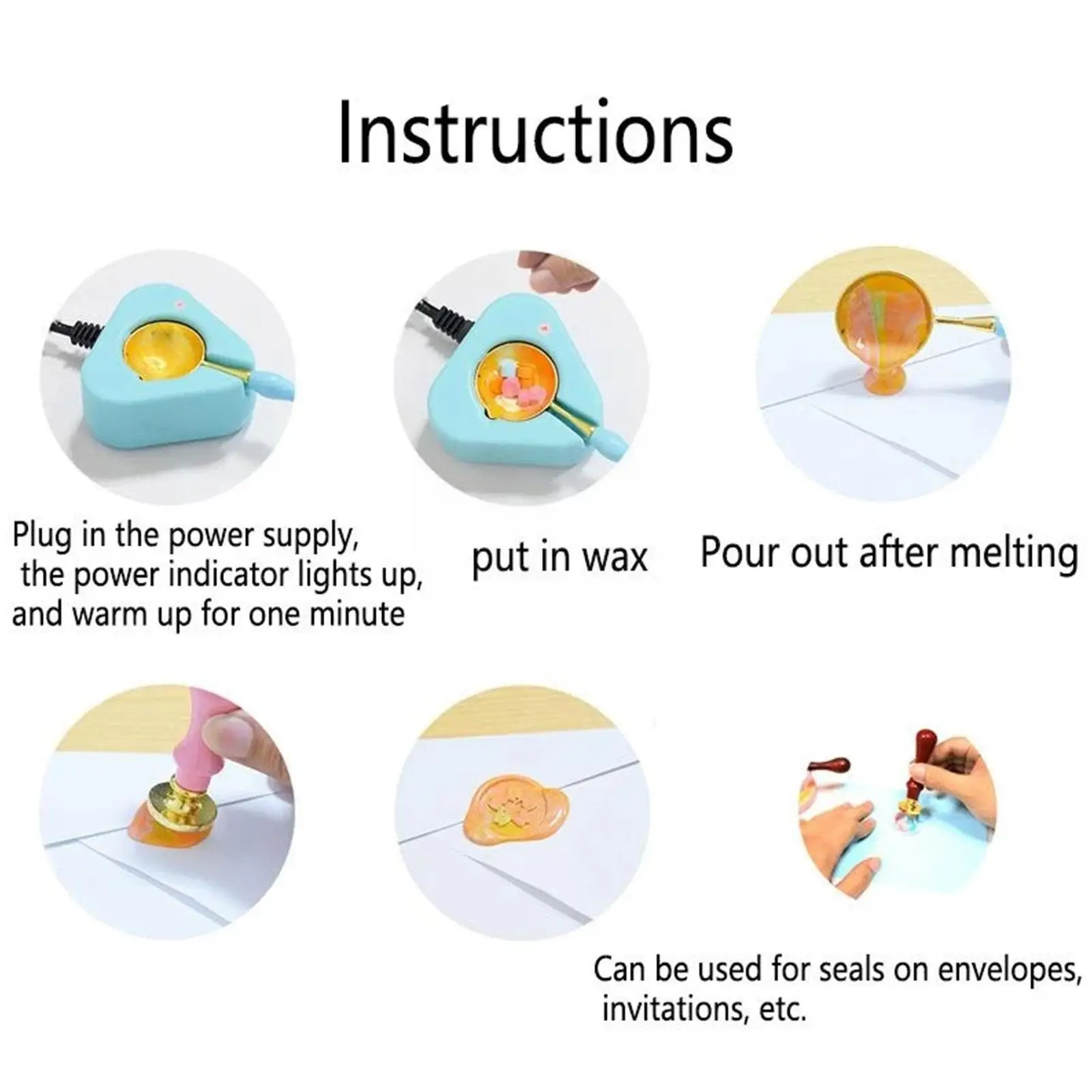 Instructions

Plug in the power supply, the power indicator lights up, and warm up for one minute

put in wax

Pour out after melting

Can be used for seals on envelopes, invitations, etc.