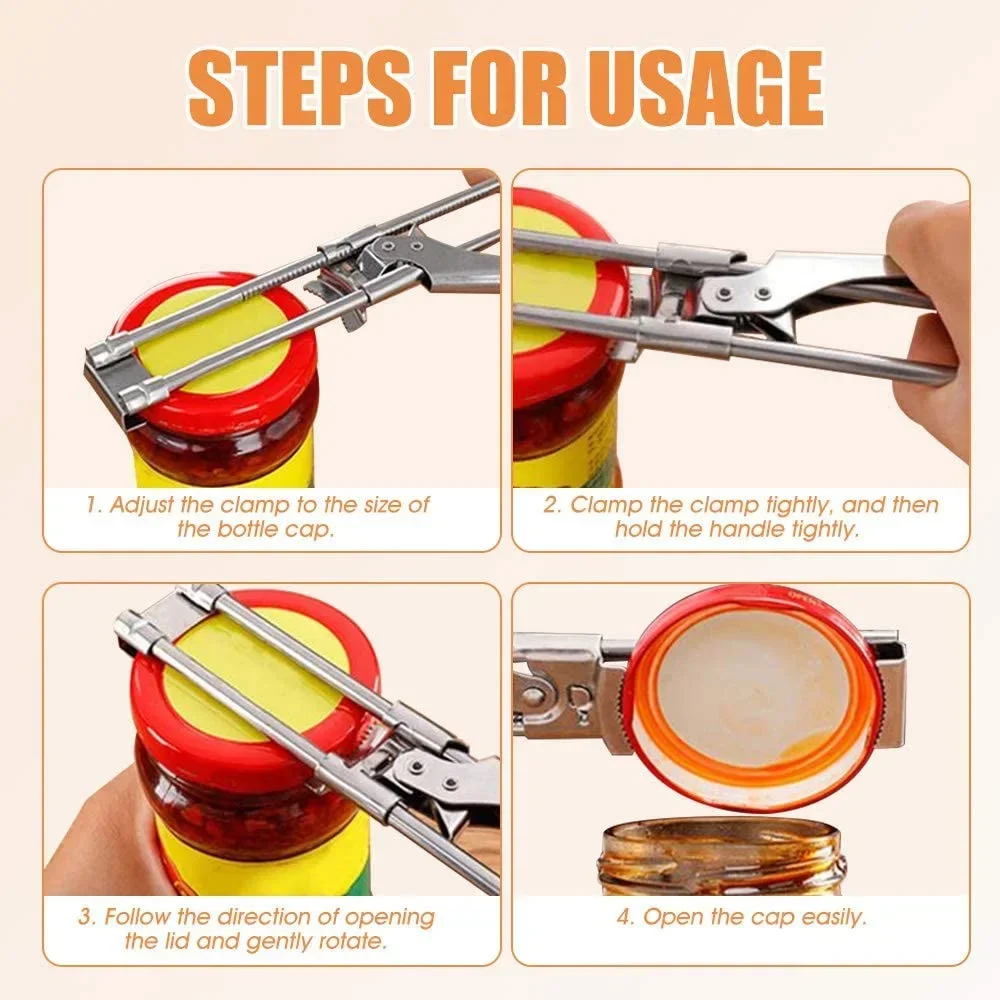 STEPS FOR USAGE

1. Adjust the clamp to the size of the bottle cap.

2. Clamp the clamp tightly, and then hold the handle tightly.

3. Follow the direction of opening the lid and gently rotate.

4. Open the cap easily.