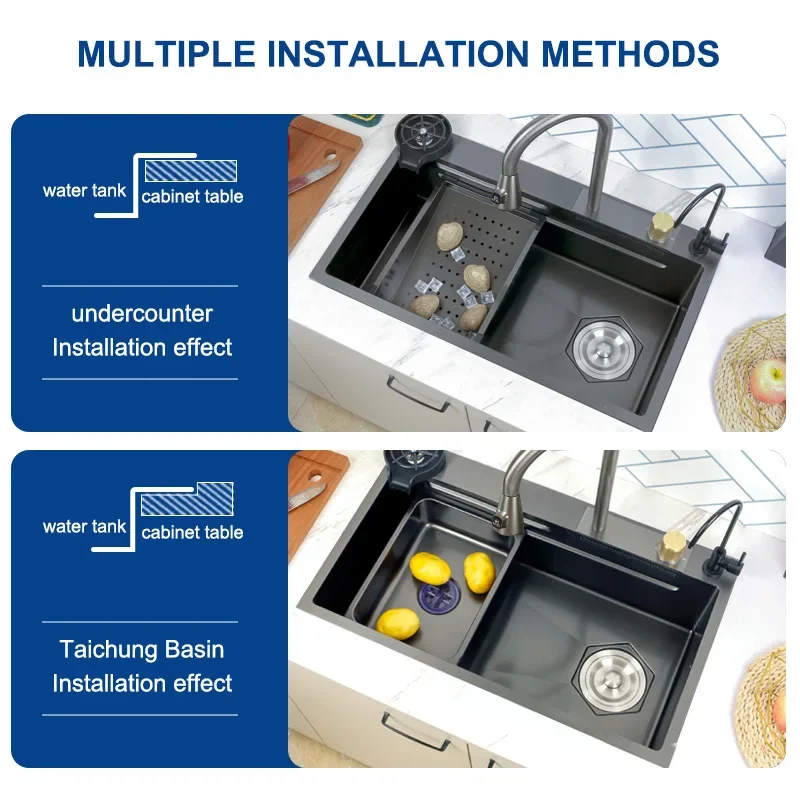 MULTIPLE INSTALLATION METHODS

water tank cabinet table

undercounter
Installation effect

water tank cabinet table

Taichung Basin
Installation effect