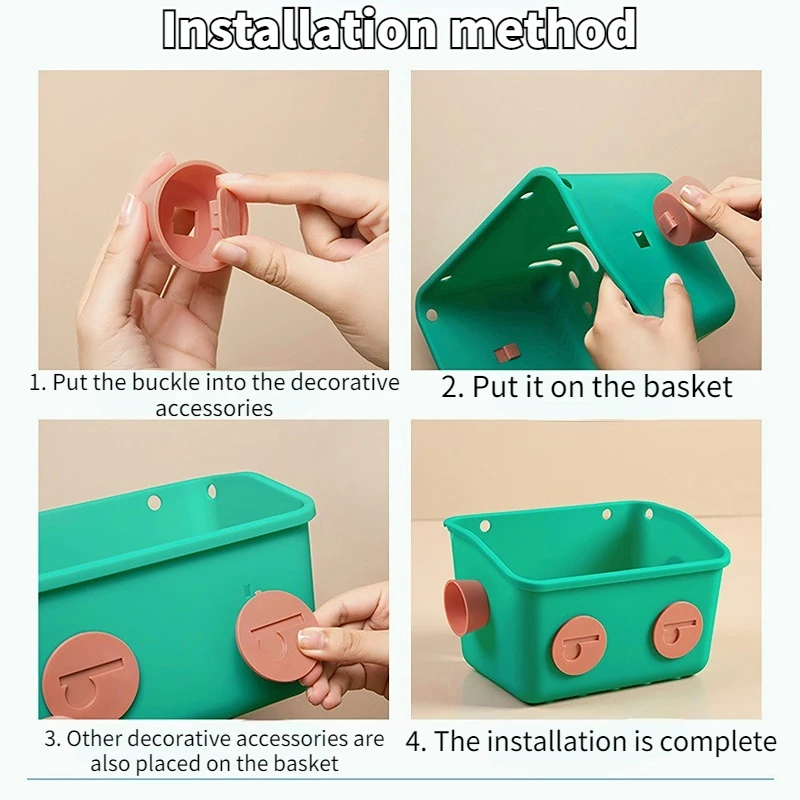 Installation method

1. Put the buckle into the decorative accessories

2. Put it on the basket

3. Other decorative accessories are also placed on the basket

4. The installation is complete