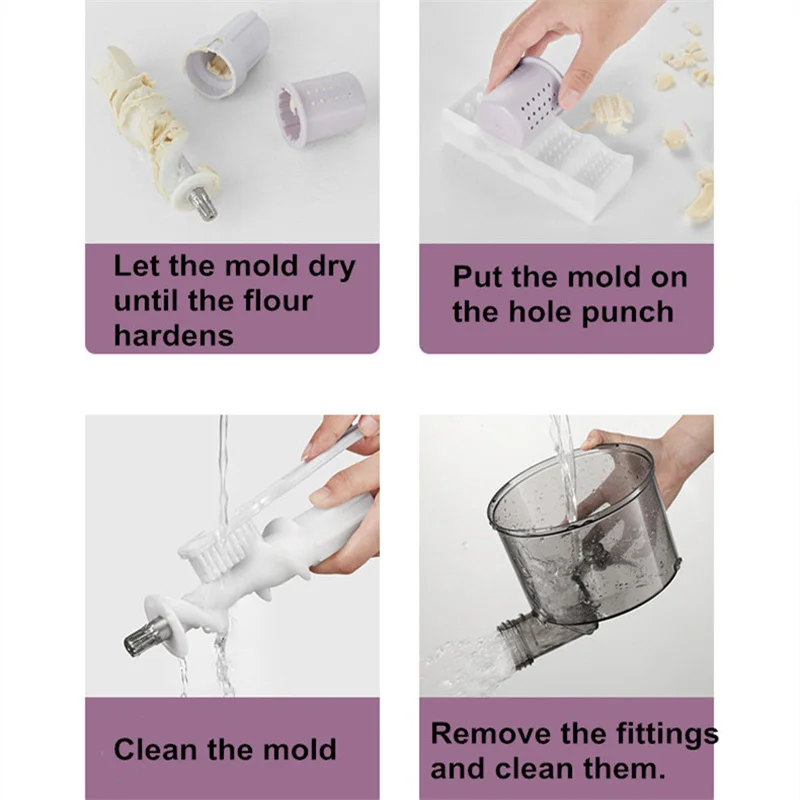 Let the mold dry until the flour hardens

Put the mold on the hole punch

Clean the mold

Remove the fittings and clean them.