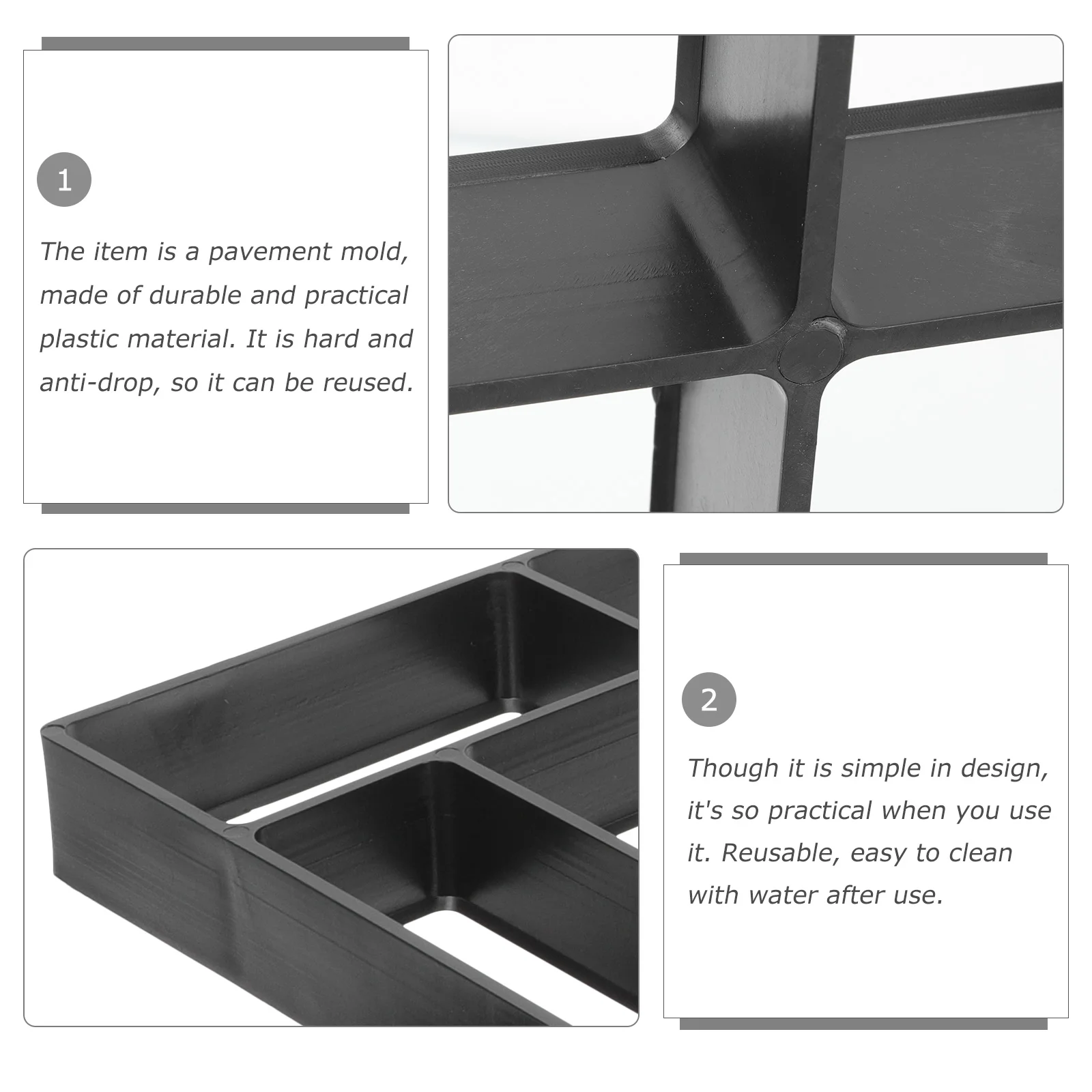 1

The item is a pavement mold, made of durable and practical plastic material. It is hard and anti-drop, so it can be reused.

2

Though it is simple in design, it's so practical when you use it. Reusable, easy to clean with water after use.