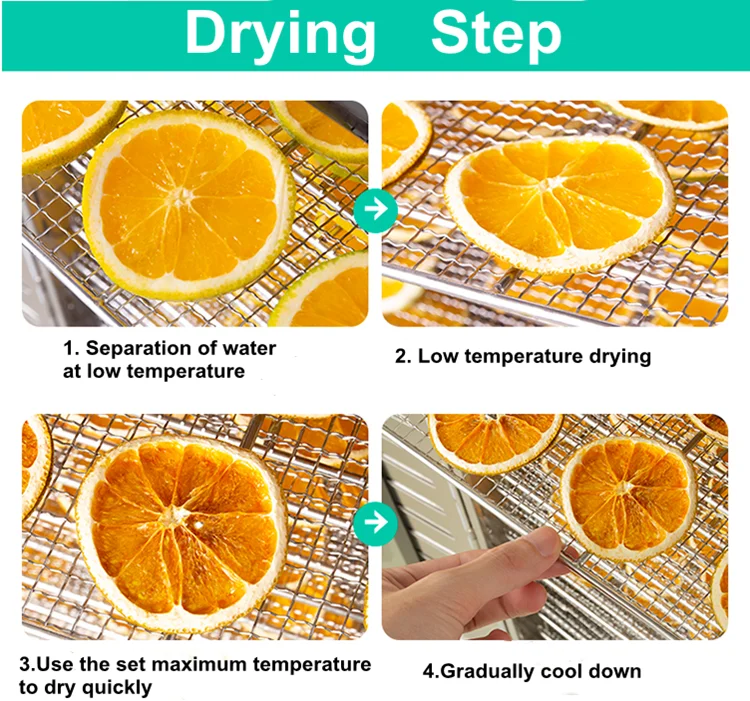 Drying Step

1. Separation of water at low temperature

2. Low temperature drying

3.Use the set maximum temperature to dry quickly

4.Gradually cool down