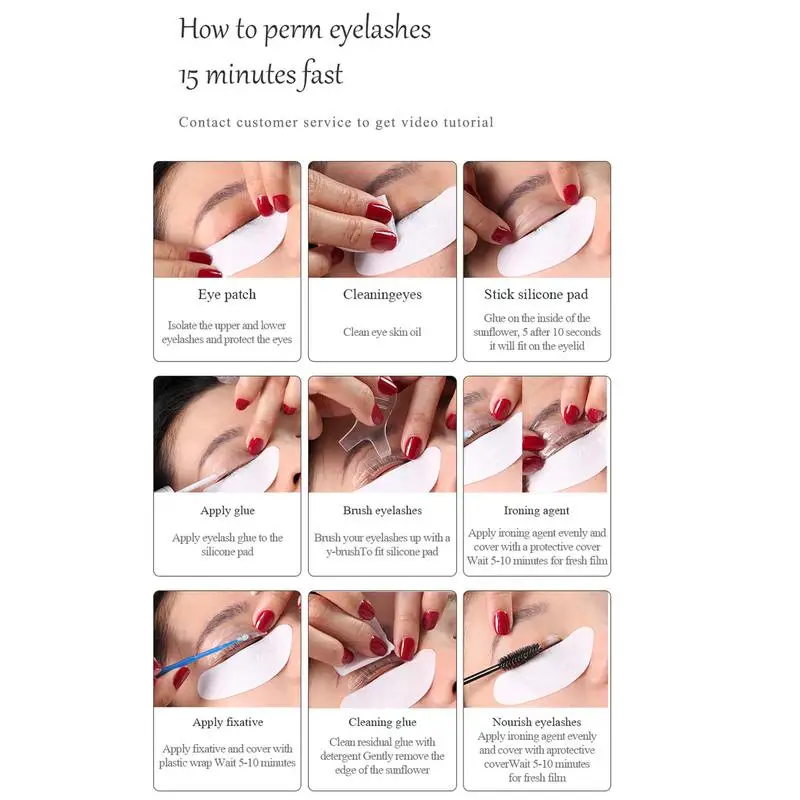 How to perm eyelashes
15 minutes fast

Contact customer service to get video tutorial

Eye patch

Isolate the upper and lower eyelashes and protect the eyes

Cleaningeyes

Clean eye skin oil

Stick silicone pad

Glue on the inside of the sunflower, 5 after 10 seconds it will fit on the eyelid

Apply glue

Apply eyelash glue to the silicone pad

Brush eyelashes

Brush your eyelashes up with a y-brushTo fit silicone pad

Ironing agent

Apply ironing agent evenly and cover with a protective cover Wait 5-10 minutes for fresh film

Apply fixative

Apply fixative and cover with plastic wrap Wait 5-10 minutes

Cleaning glue

Clean residual glue with detergent Gently remove the edge of the sunflower

Nourish eyelashes

Apply ironing agent evenly and cover with aprotective coverWait 5-10 minutes for fresh film