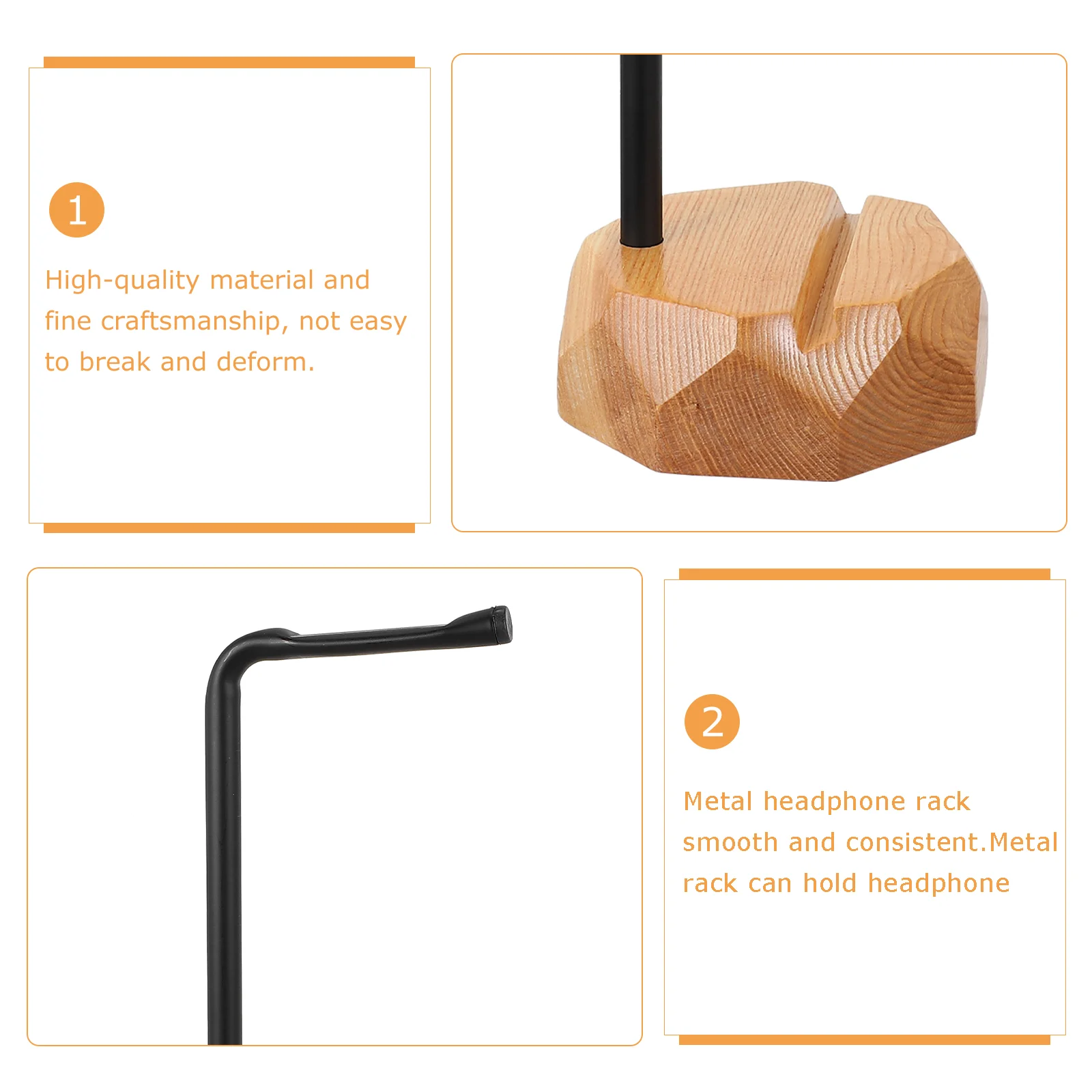 1

High-quality material and fine craftsmanship, not easy to break and deform.

2

Metal headphone rack smooth and consistent.Metal rack can hold headphone