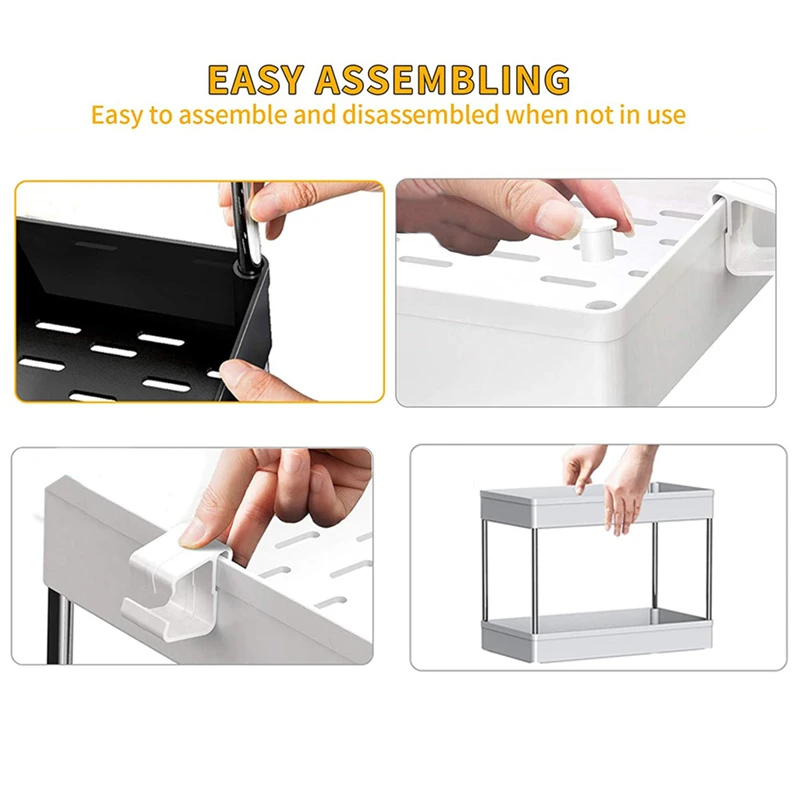 EASY ASSEMBLING
Easy to assemble and disassembled when not in use