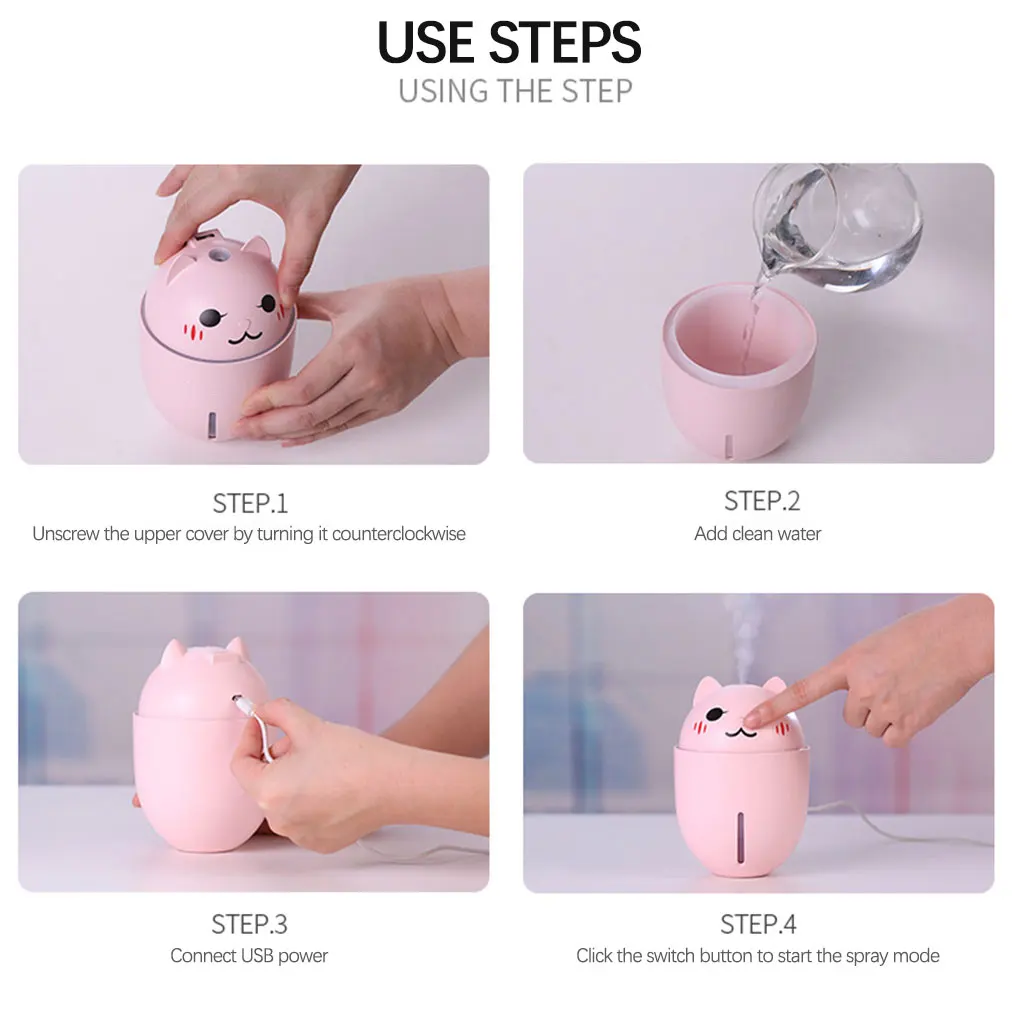 USE STEPS
USING THE STEP

STEP.1
Unscrew the upper cover by turning it counterclockwise

STEP.2
Add clean water

STEP.3
Connect USB power

STEP.4
Click the switch button to start the spray mode