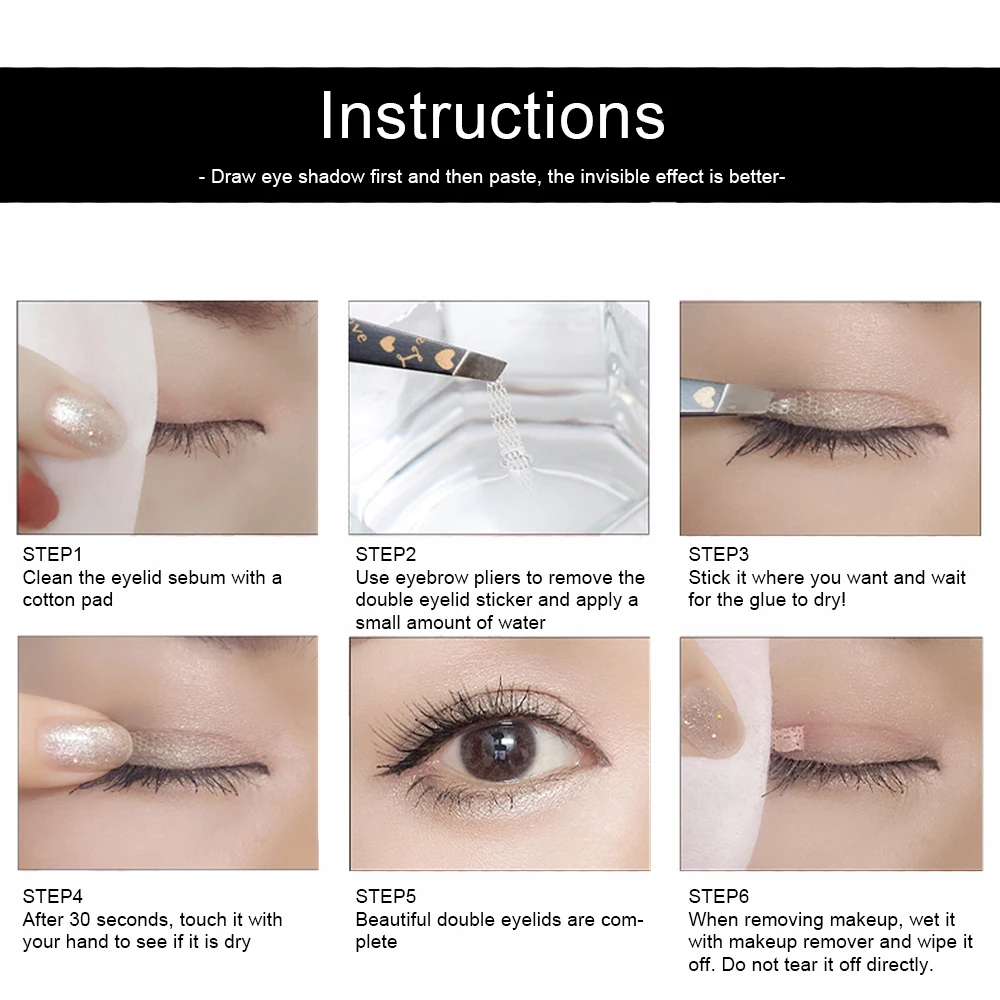 Instructions

- Draw eye shadow first and then paste, the invisible effect is better-

STEP1
Clean the eyelid sebum with a cotton pad

STEP2
Use eyebrow pliers to remove the double eyelid sticker and apply a small amount of water

STEP3
Stick it where you want and wait for the glue to dry!

STEP4
After 30 seconds, touch it with your hand to see if it is dry

STEP5
Beautiful double eyelids are complete

STEP6
When removing makeup, wet it with makeup remover and wipe it off. Do not tear it off directly.