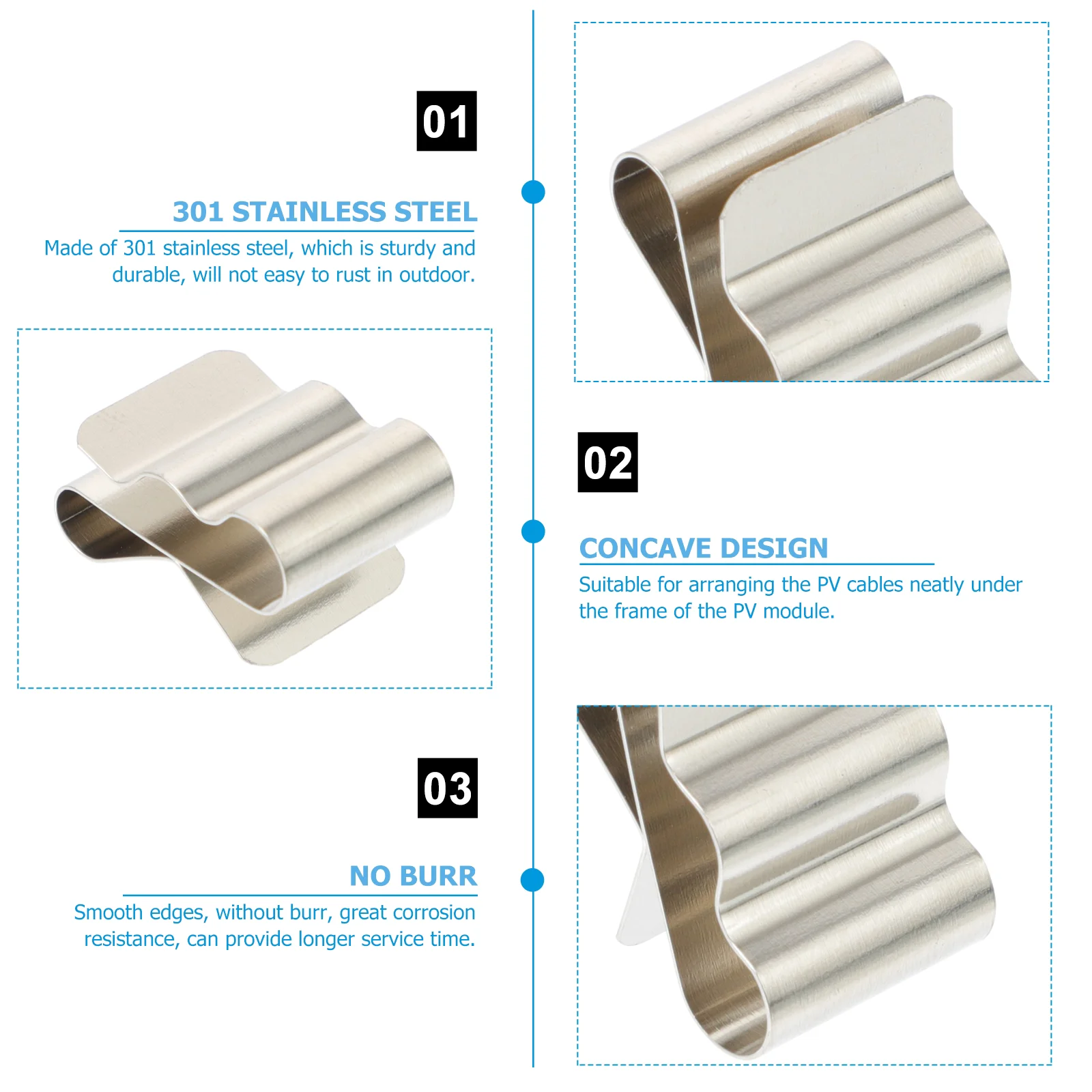 01

301 STAINLESS STEEL

Made of 301 stainless steel, which is sturdy and durable, will not easy to rust in outdoor.

02

CONCAVE DESIGN

Suitable for arranging the PV cables neatly under the frame of the PV module.

03

NO BURR

Smooth edges, without burr, great corrosion resistance, can provide longer service time.