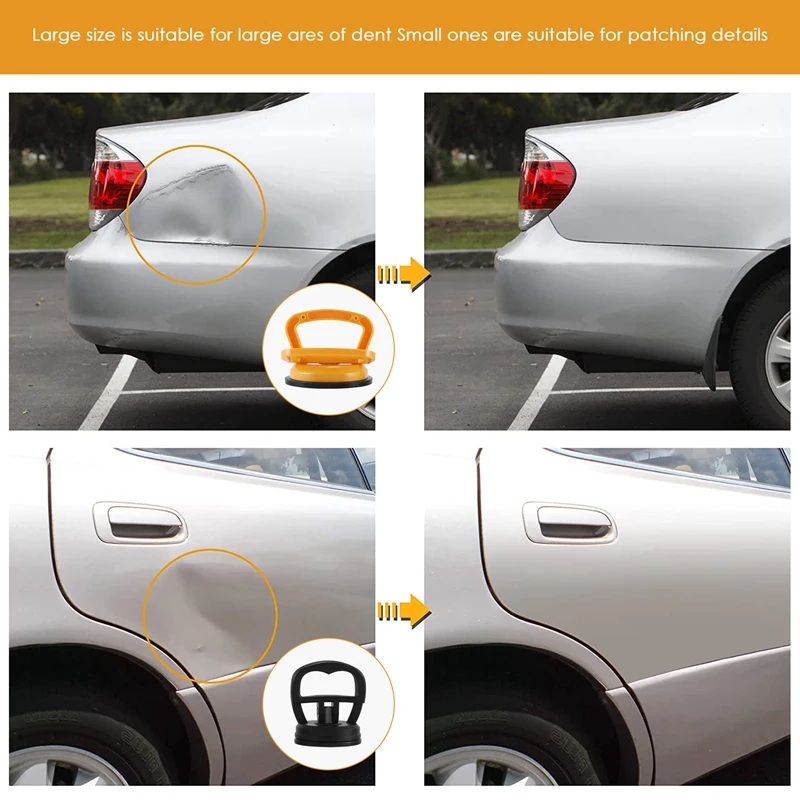 Large size is suitable for large ares of dent Small ones are suitable for patching details