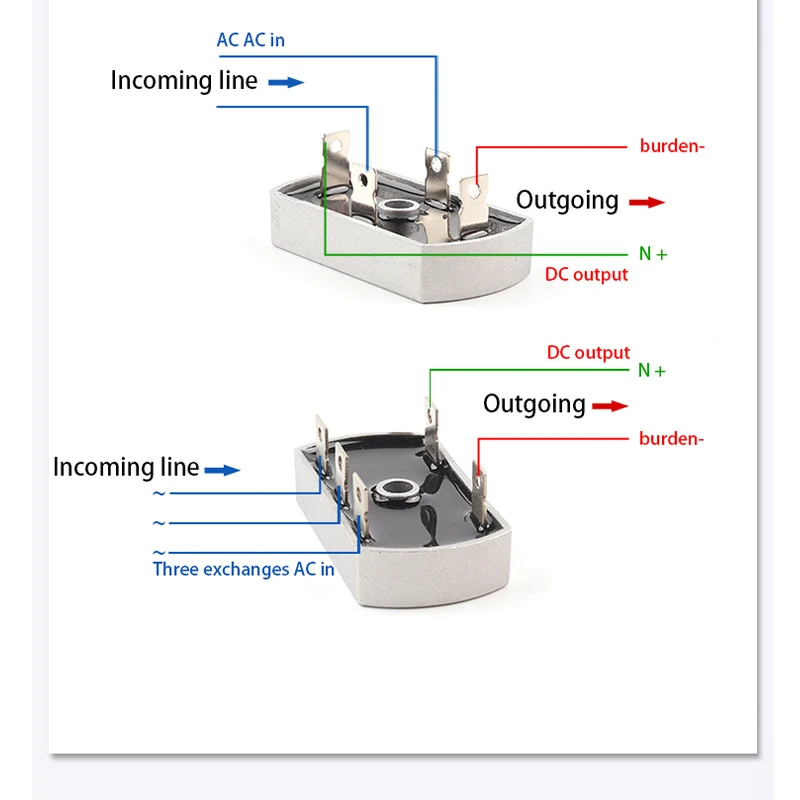 AC AC in

Incoming line

burden-

Outgoing

N +

DC output

DC output

N +

Outgoing

burden-

Incoming line

~

~

~

Three exchanges AC in