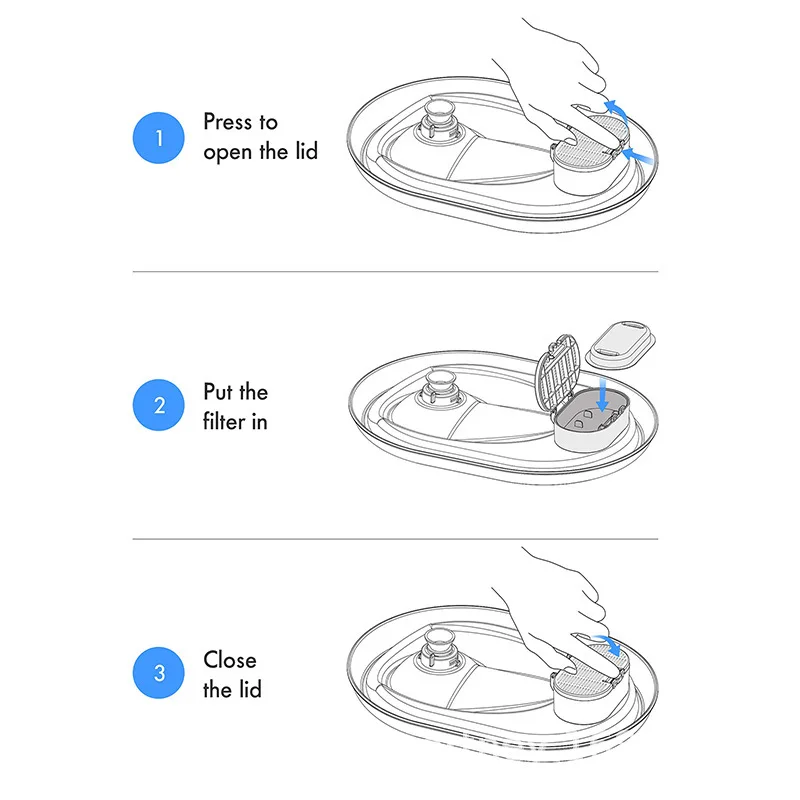 1 Press to open the lid

2 Put the filter in

3 Close the lid