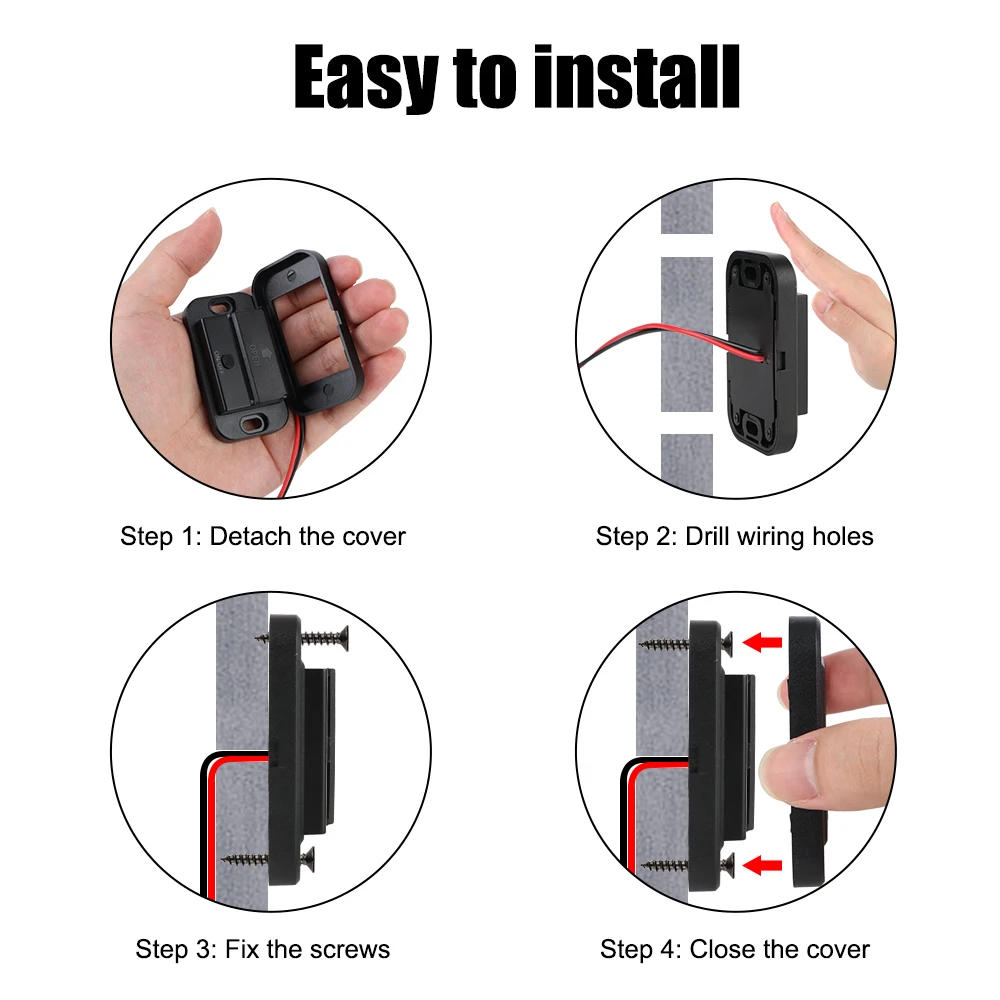 Easy to install

Step 1: Detach the cover

Step 2: Drill wiring holes

Step 3: Fix the screws

Step 4: Close the cover