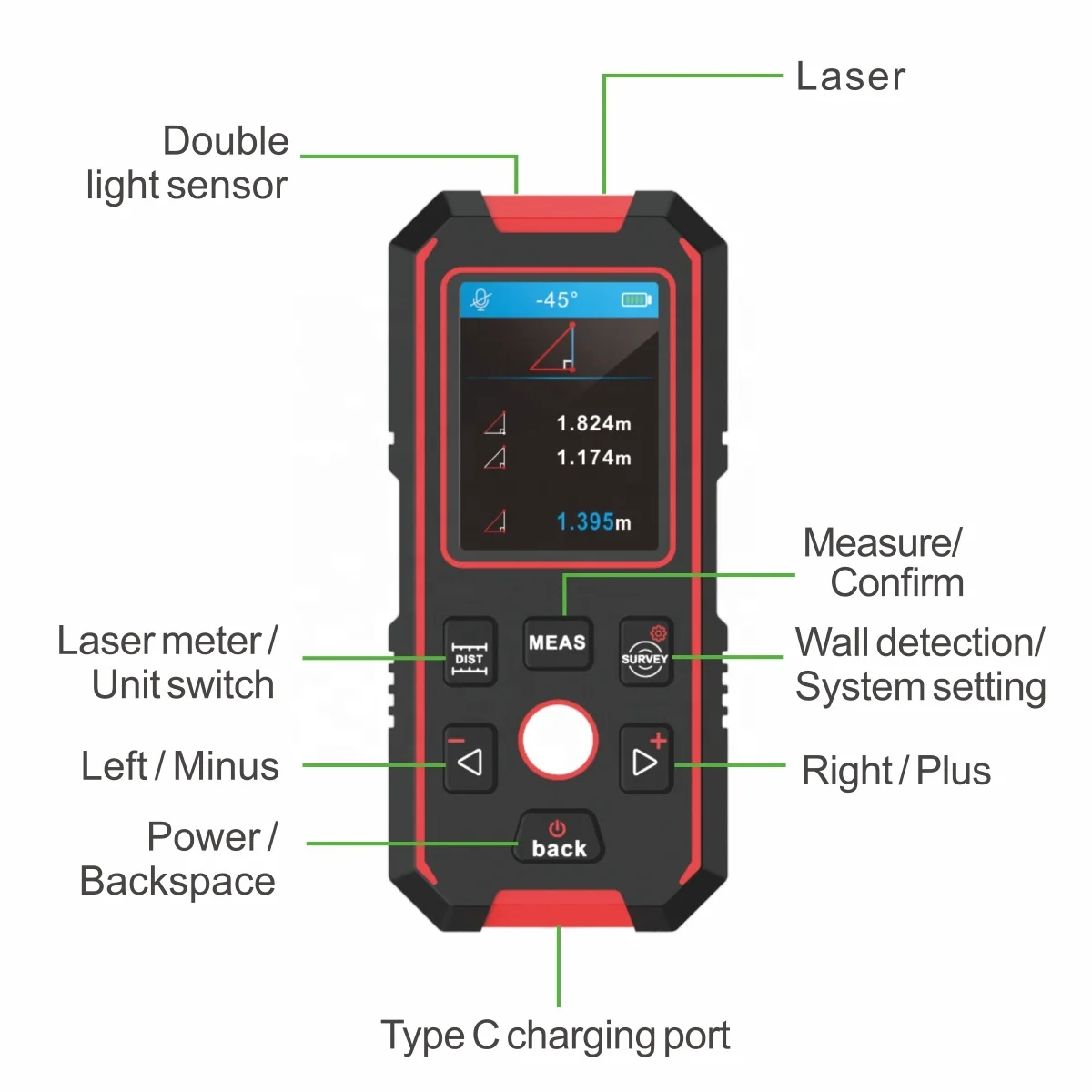 Laser

Double light sensor

-45°

1.824m
1.174m
1.395m

Measure/ Confirm

Laser meter / Unit switch

DIST

MEAS

SURVEY

Wall detection/ System setting

Left / Minus

Right / Plus

Power / Backspace

back

Type C charging port