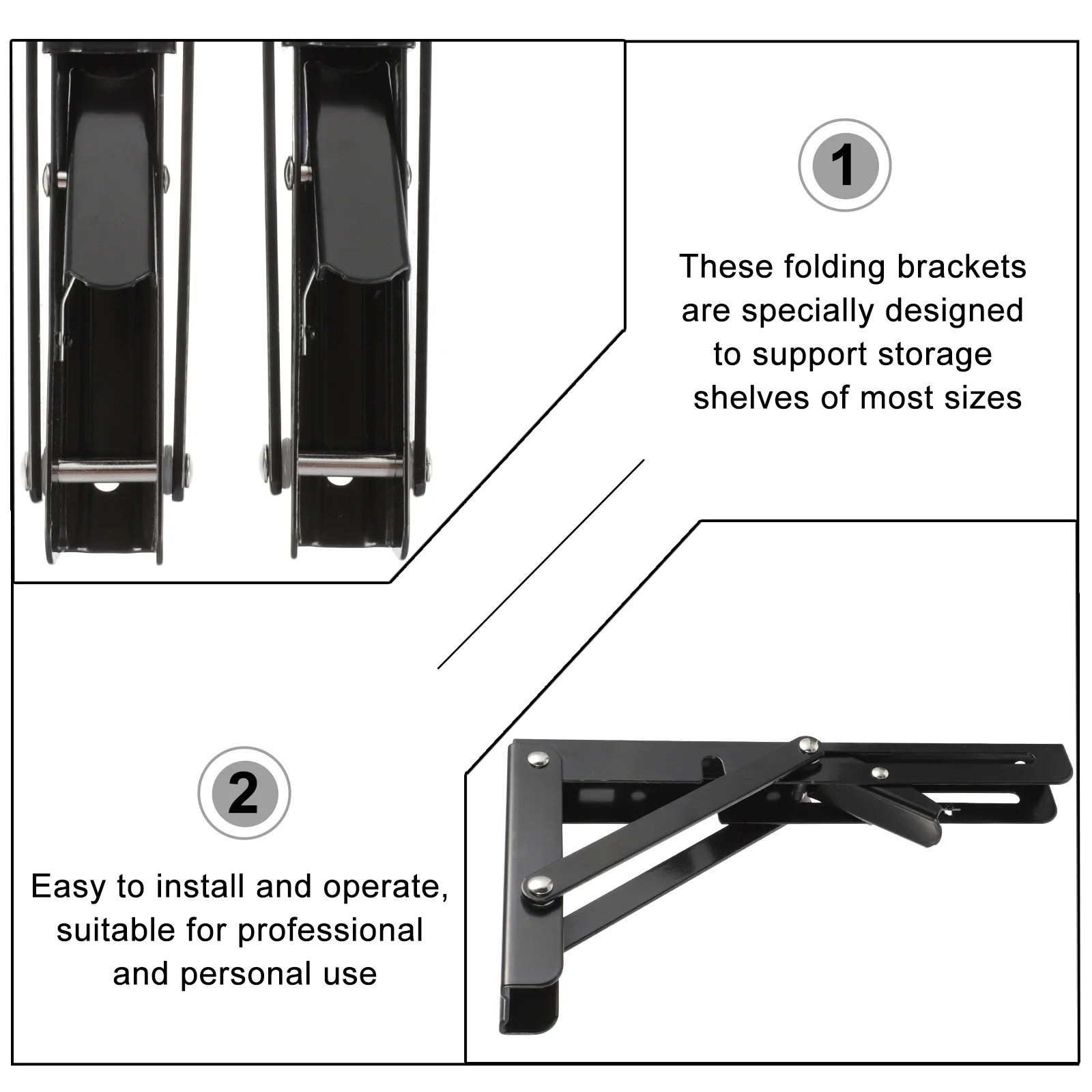 1

These folding brackets are specially designed to support storage shelves of most sizes

2

Easy to install and operate, suitable for professional and personal use