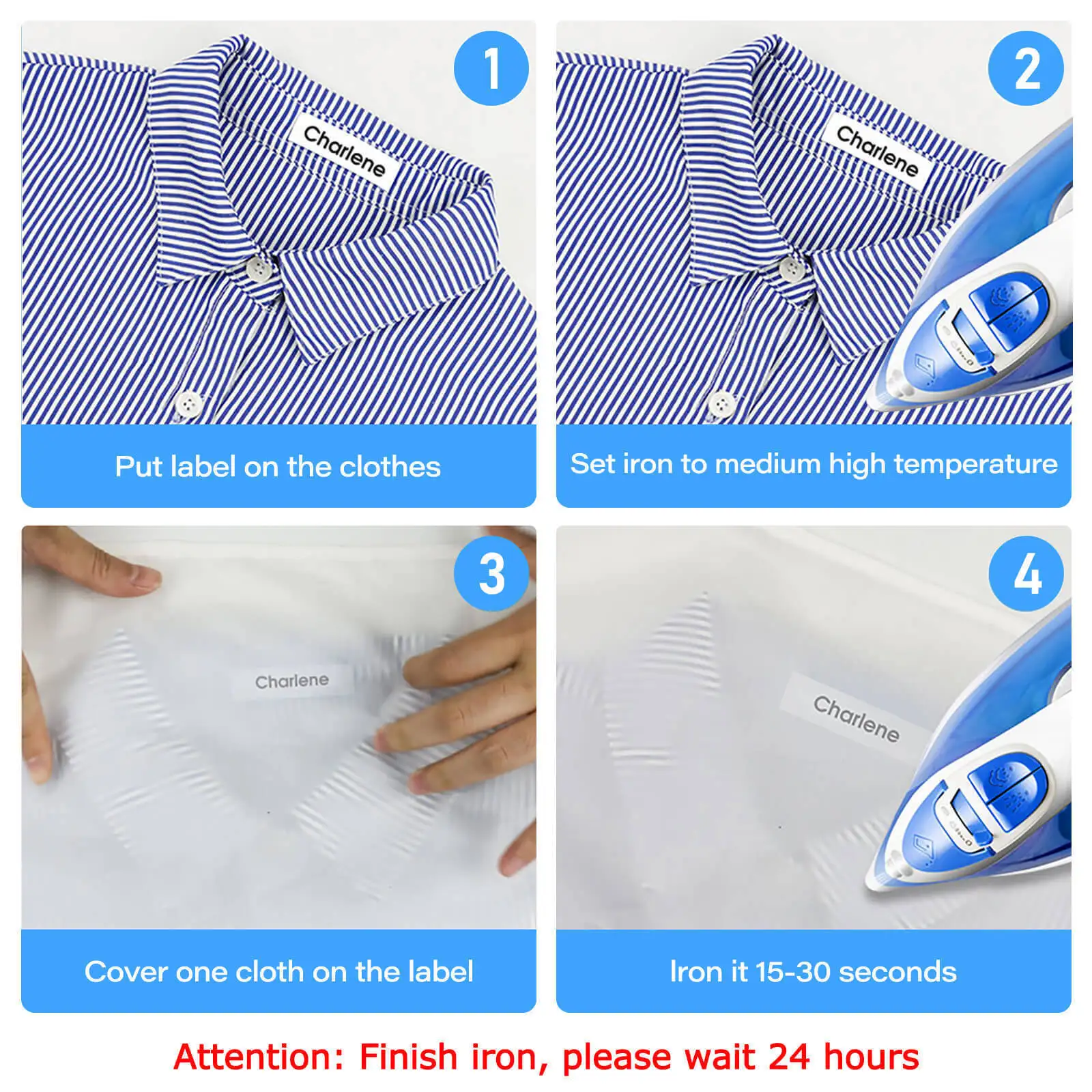 1

Charlene

Put label on the clothes

2

Charlene

Set iron to medium high temperature

3

Charlene

Cover one cloth on the label

4

Charlene

Iron it 15-30 seconds

Attention: Finish iron, please wait 24 hours