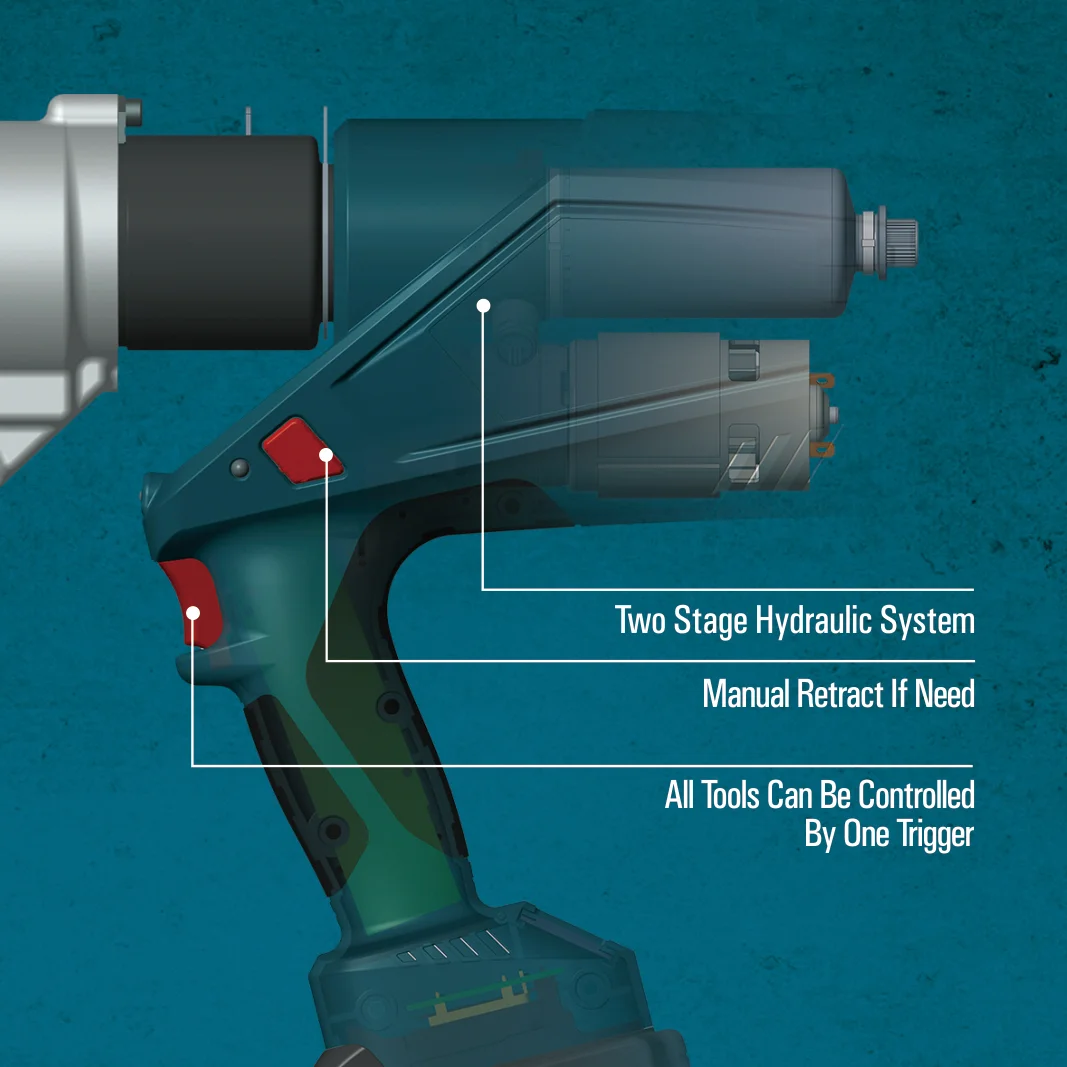 Two Stage Hydraulic System

Manual Retract If Need

All Tools Can Be Controlled By One Trigger