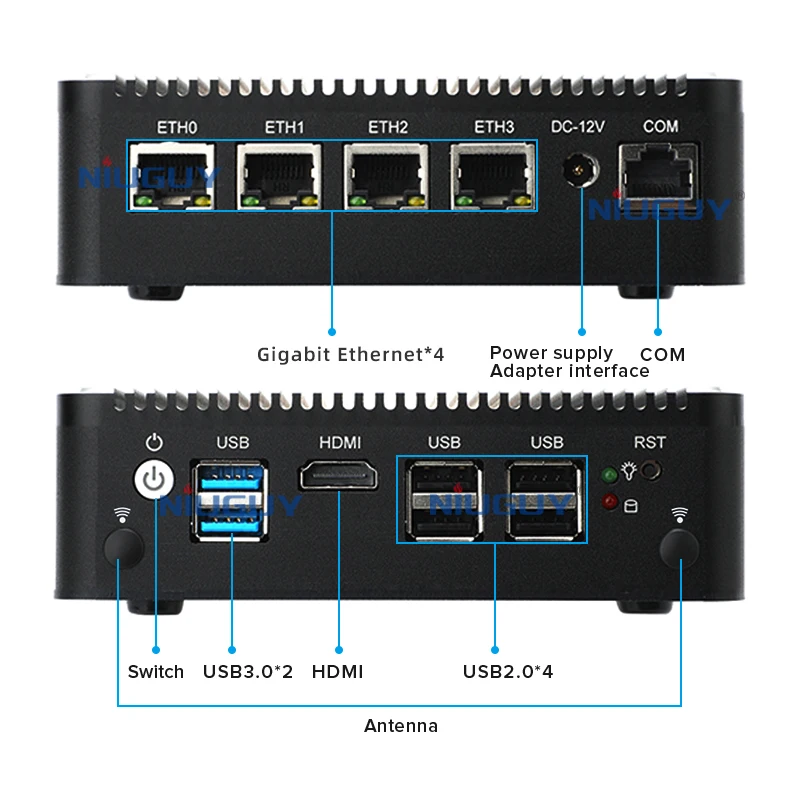 ETH0 ETH1 ETH2 ETH3 DC-12V COM

NIUGUY

NIUGUY

Gigabit Ethernet*4

Power supply
Adapter interface

COM

USB HDMI USB USB RST

NIUGUY

NIUGUY

Switch USB3.0*2 HDMI USB2.0*4

Antenna