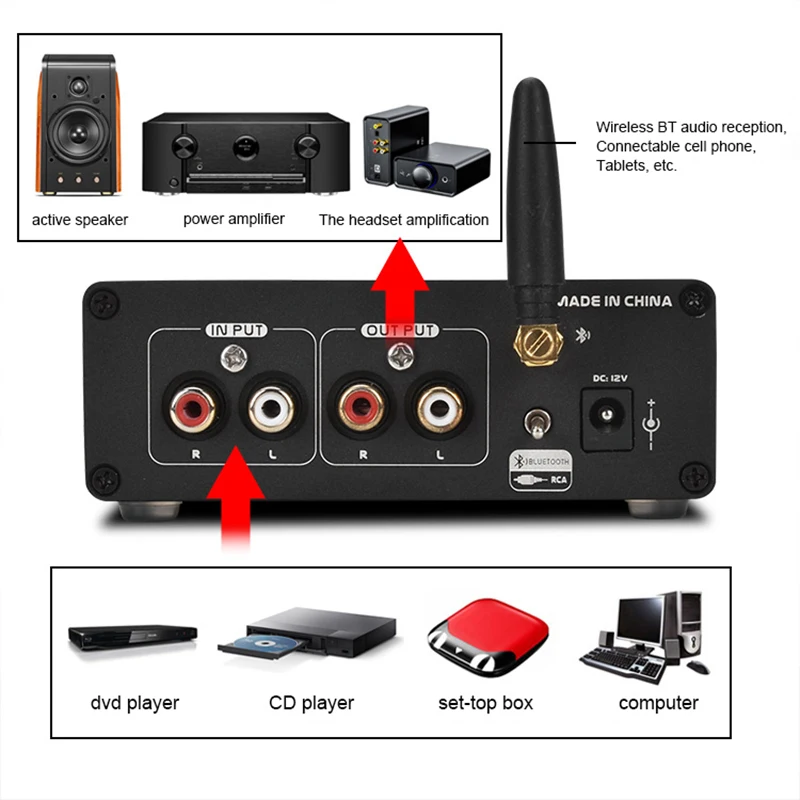 active speaker
power amplifier
The headset amplification

Wireless BT audio reception, Connectable cell phone, Tablets, etc.

MADE IN CHINA

IN PUT
R L

OUT PUT
R L

DC: 12V

BLUETOOTH
RCA

dvd player
CD player
set-top box
computer