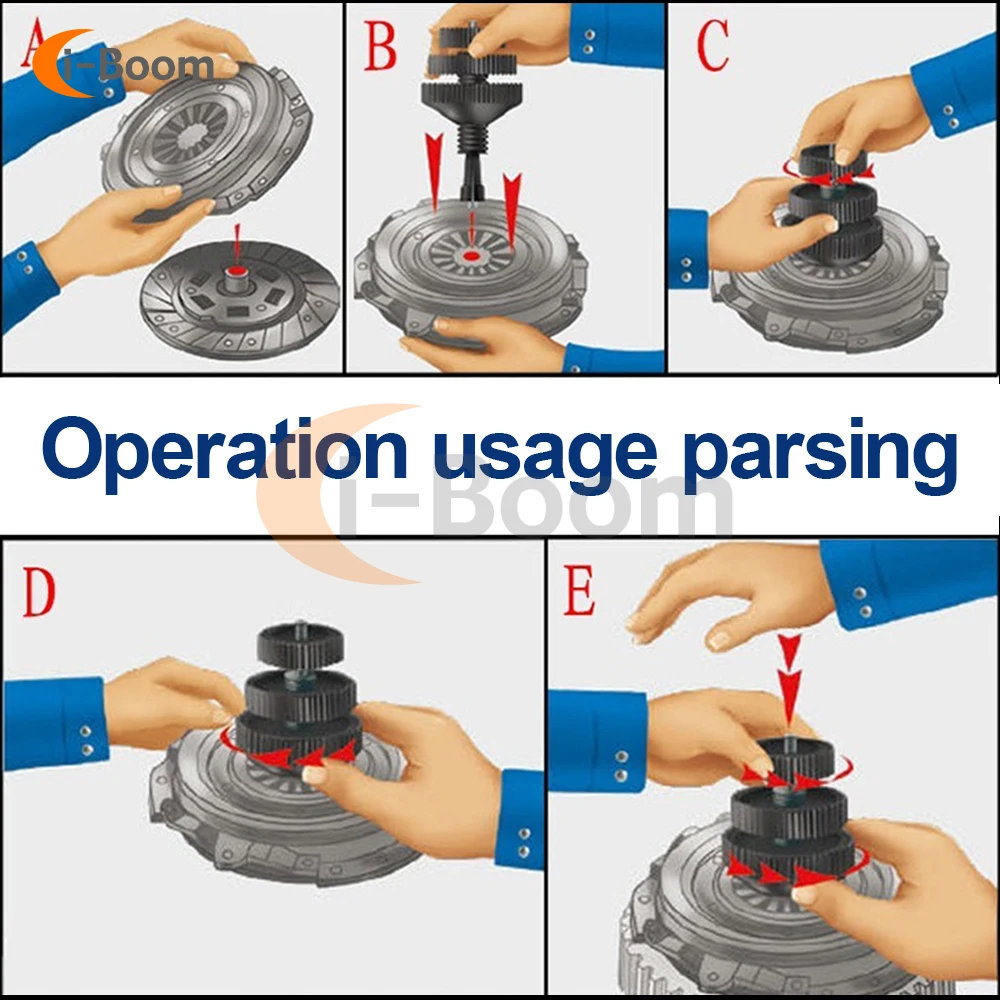 A
i-Boom
B
C
Operation usage parsing
i-Boom
D
E