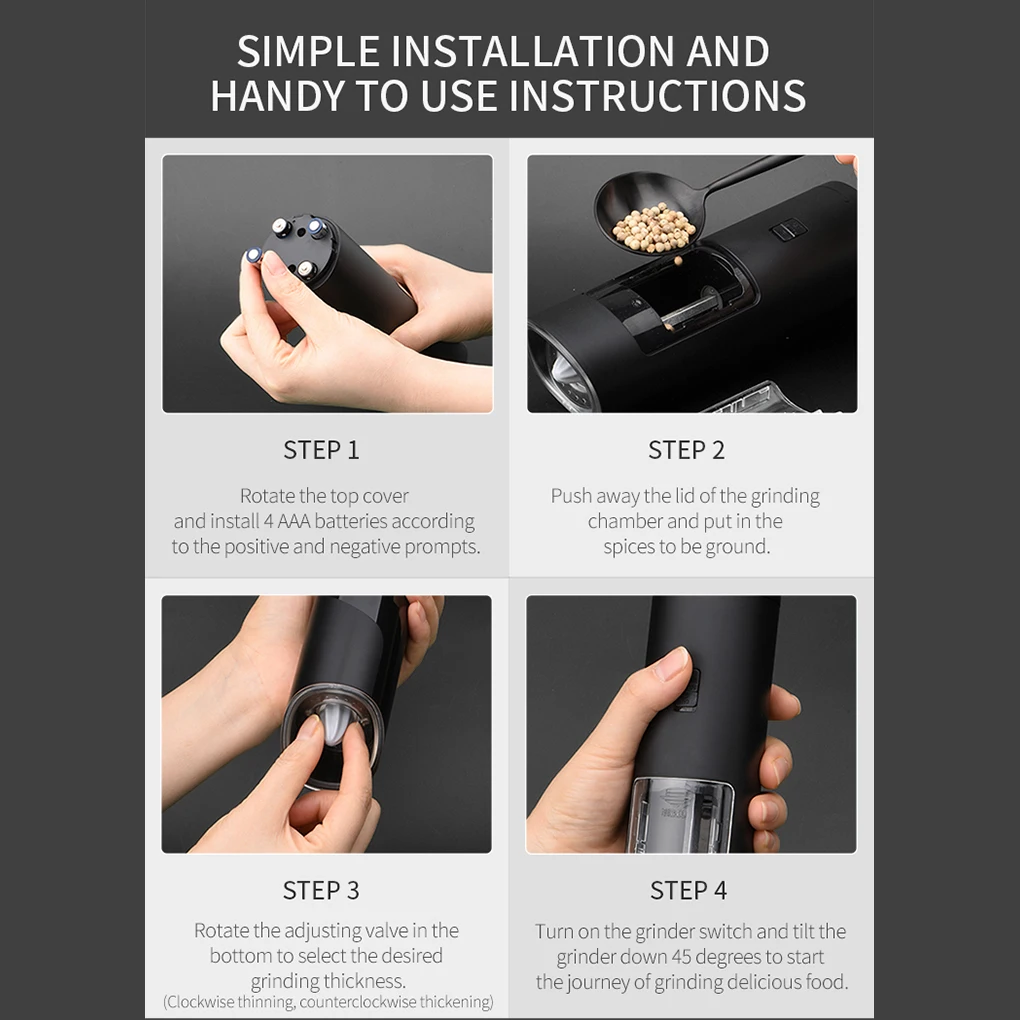 SIMPLE INSTALLATION AND HANDY TO USE INSTRUCTIONS

STEP 1

Rotate the top cover and install 4 AAA batteries according to the positive and negative prompts.

STEP 2

Push away the lid of the grinding chamber and put in the spices to be ground.

STEP 3

Rotate the adjusting valve in the bottom to select the desired grinding thickness.
(Clockwise thinning, counterclockwise thickening)

STEP 4

Turn on the grinder switch and tilt the grinder down 45 degrees to start the journey of grinding delicious food.