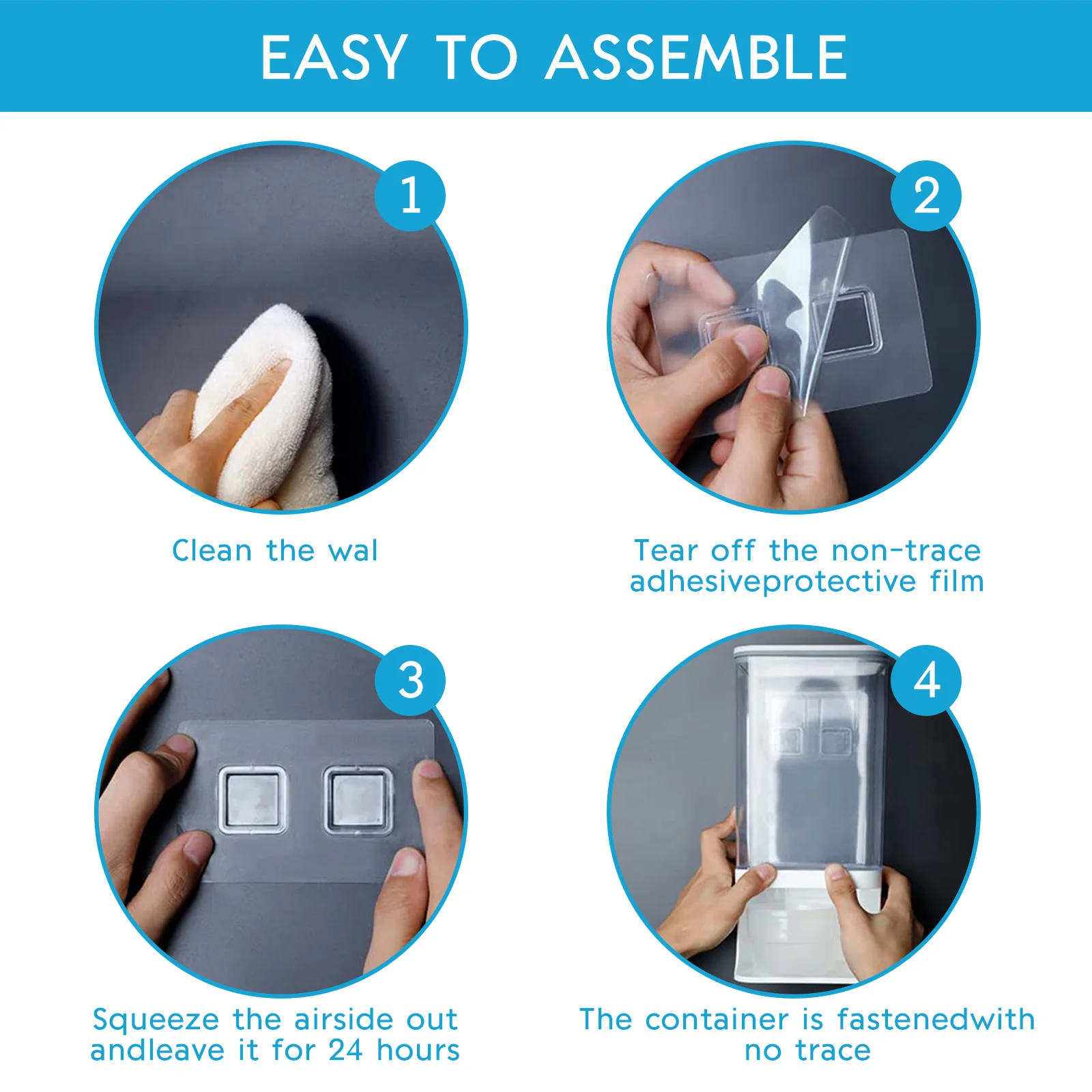 EASY TO ASSEMBLE

1

Clean the wal

2

Tear off the non-trace adhesiveprotective film

3

Squeeze the airside out andleave it for 24 hours

4

The container is fastenedwith no trace