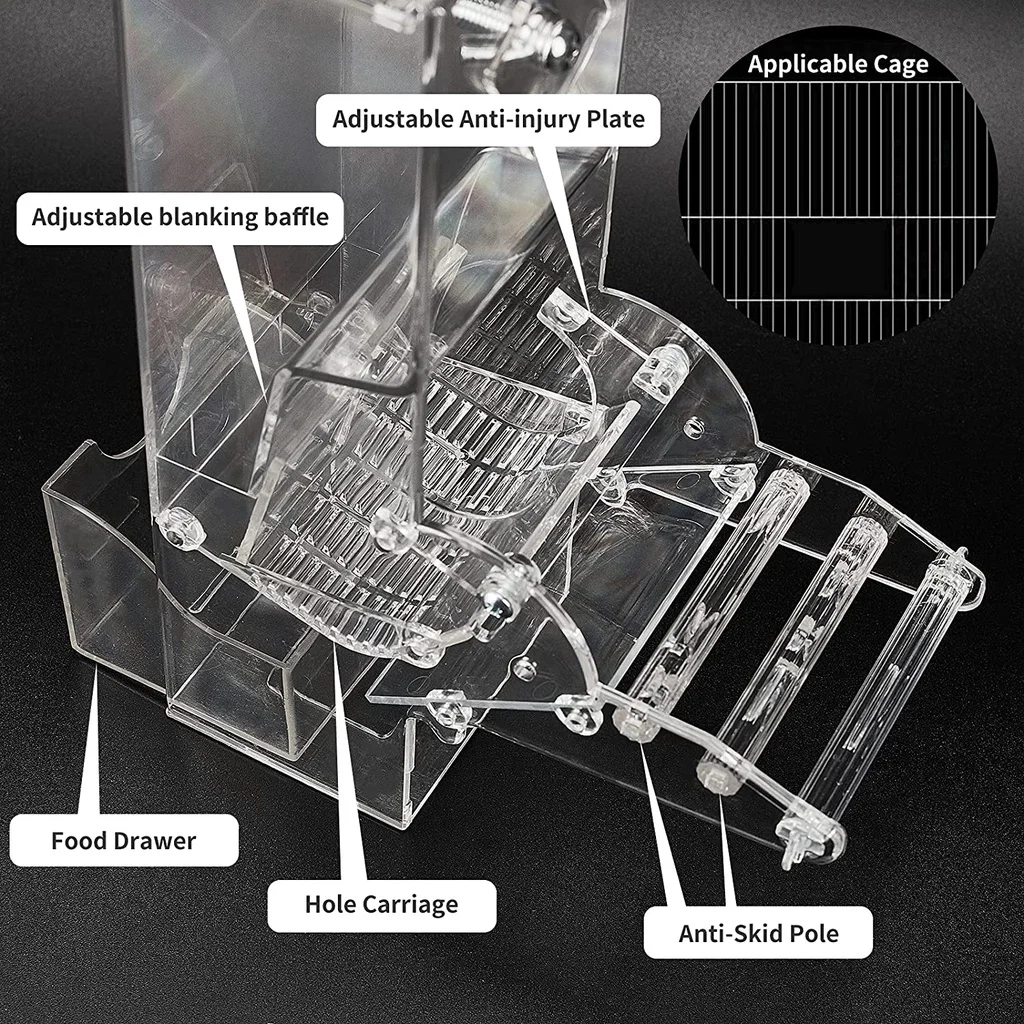 Applicable Cage

Adjustable Anti-injury Plate

Adjustable blanking baffle

Food Drawer

Hole Carriage

Anti-Skid Pole