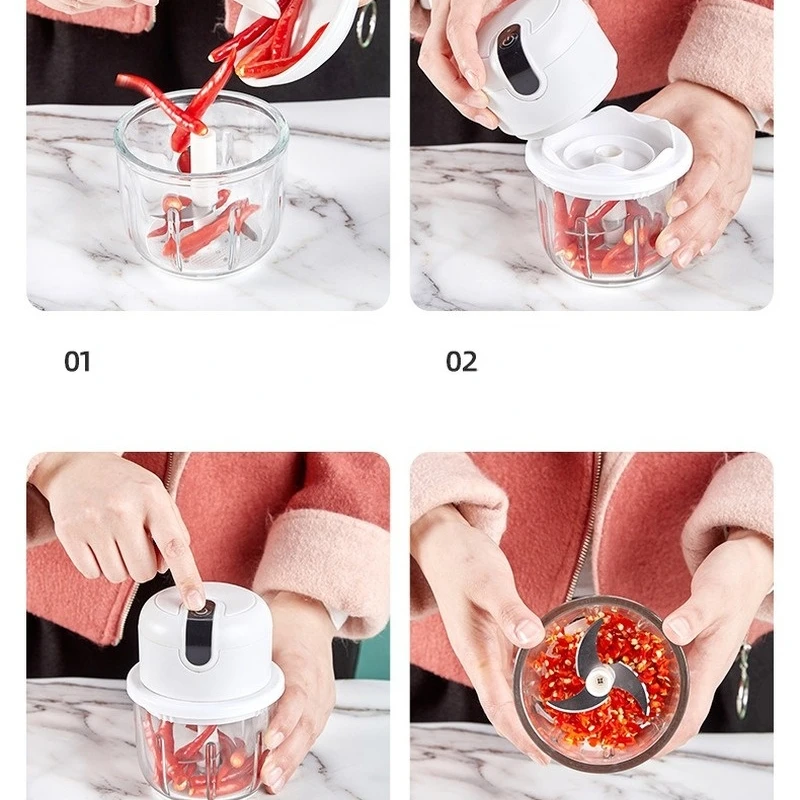 01

02