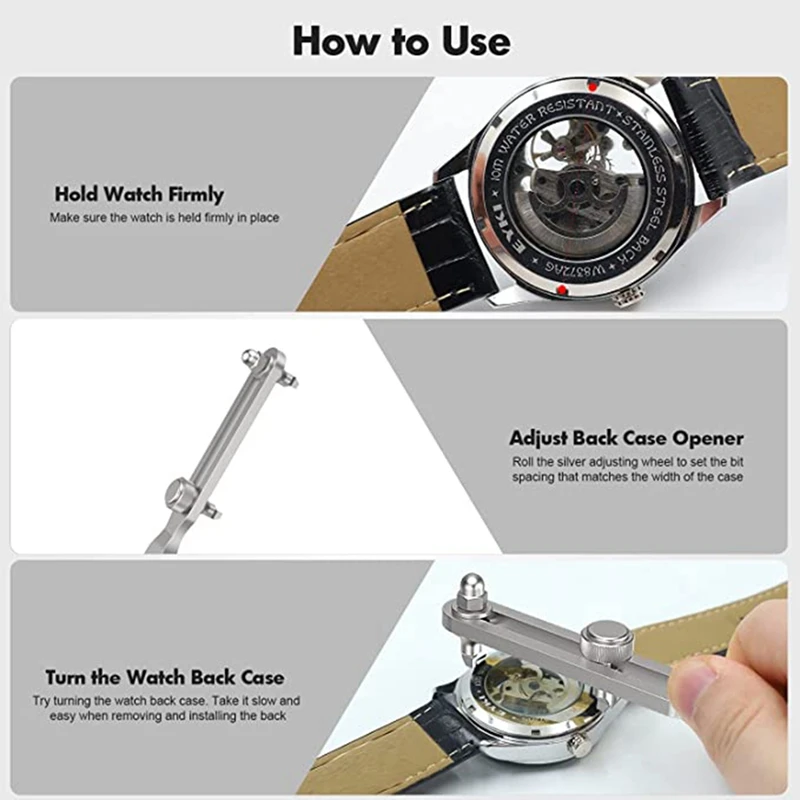 How to Use

Hold Watch Firmly
Make sure the watch is held firmly in place

10M WATER RESISTANT ★ STAINLESS STEEL BACK ★ W8372AG ★ EYKI

Adjust Back Case Opener
Roll the silver adjusting wheel to set the bit spacing that matches the width of the case

Turn the Watch Back Case
Try turning the watch back case. Take it slow and easy when removing and installing the back