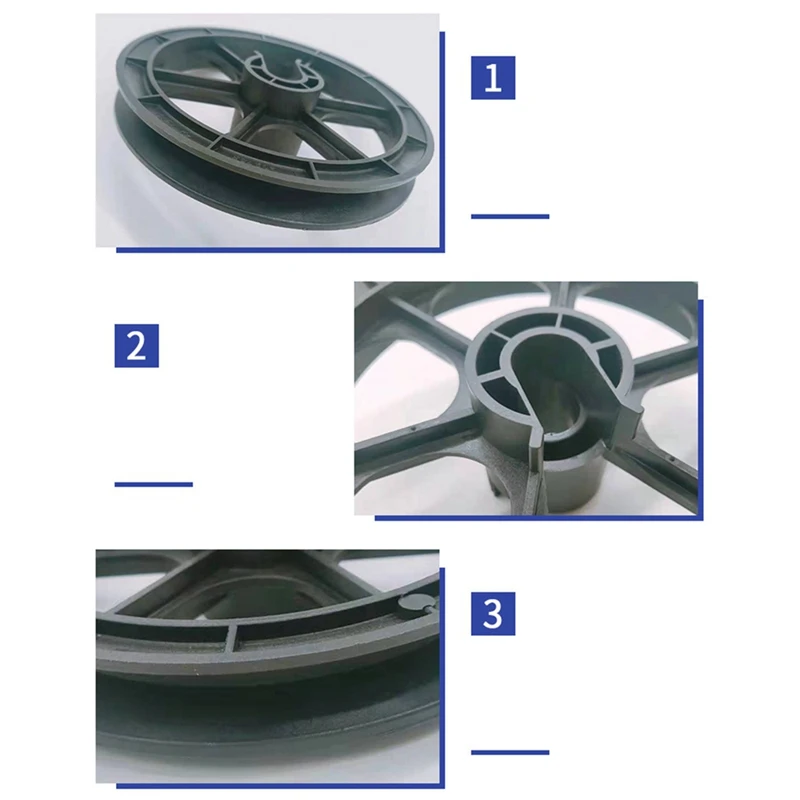 1

2

3