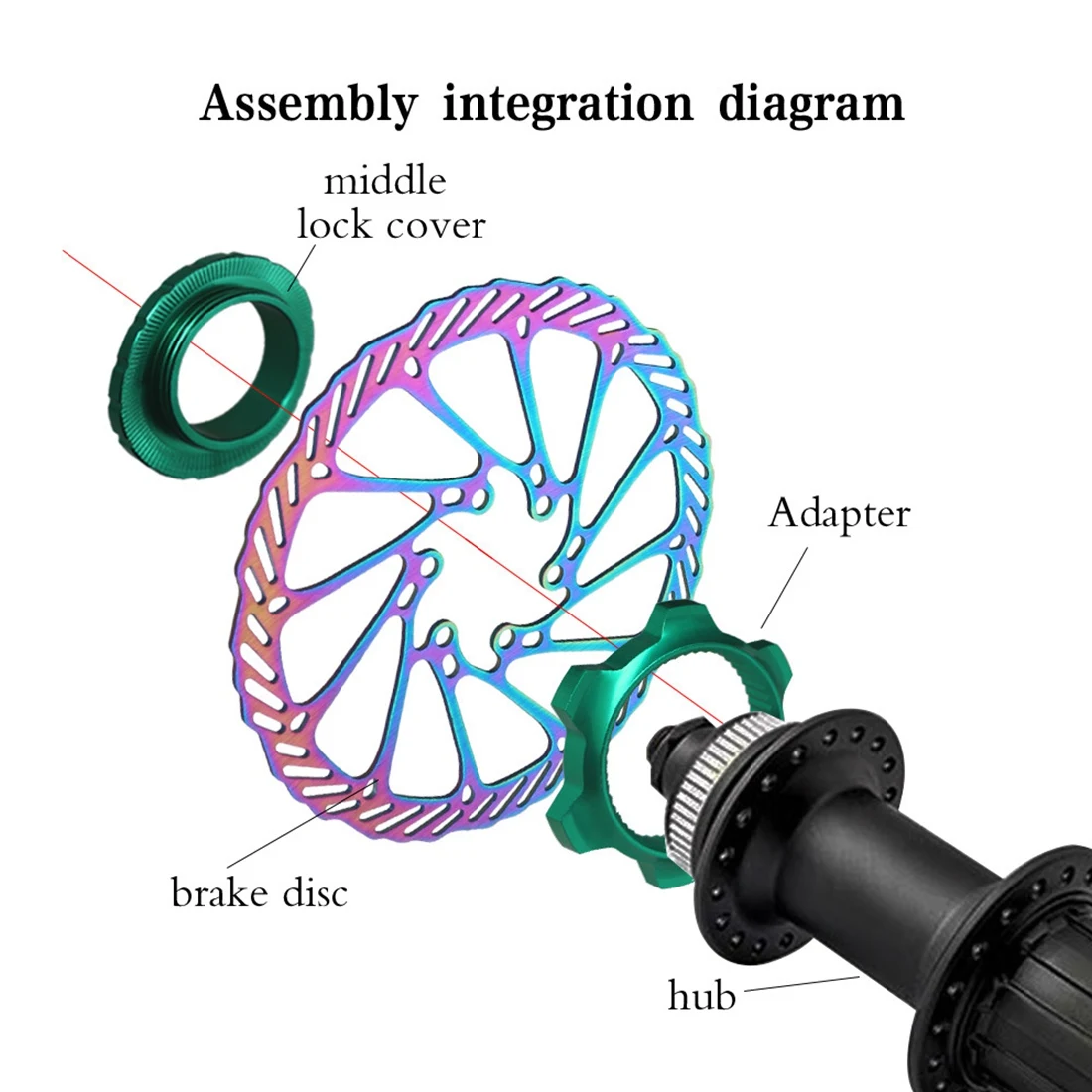 Assembly integration diagram

middle lock cover

Adapter

brake disc

hub